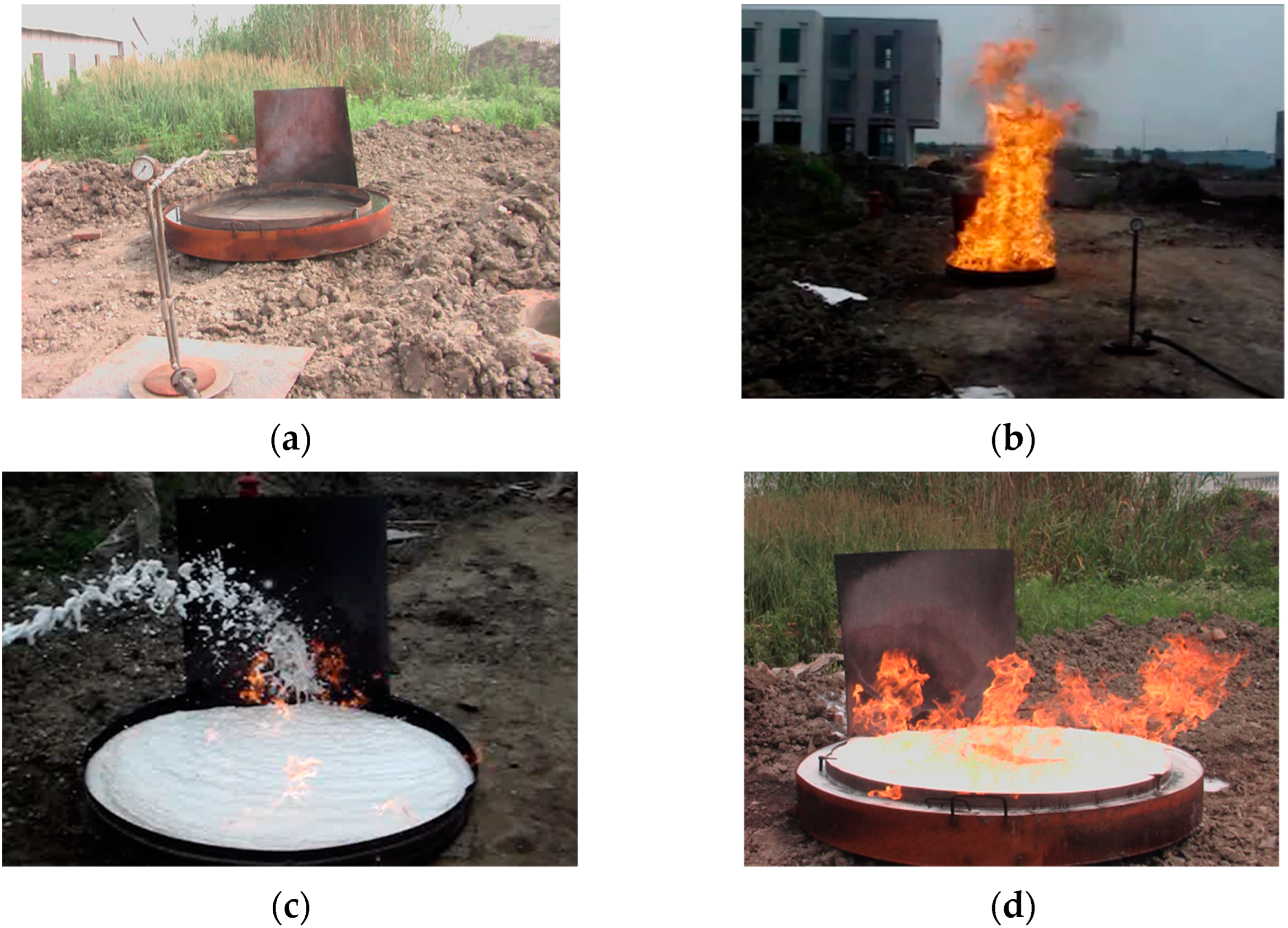 (a)

(b)

(c)

(d)