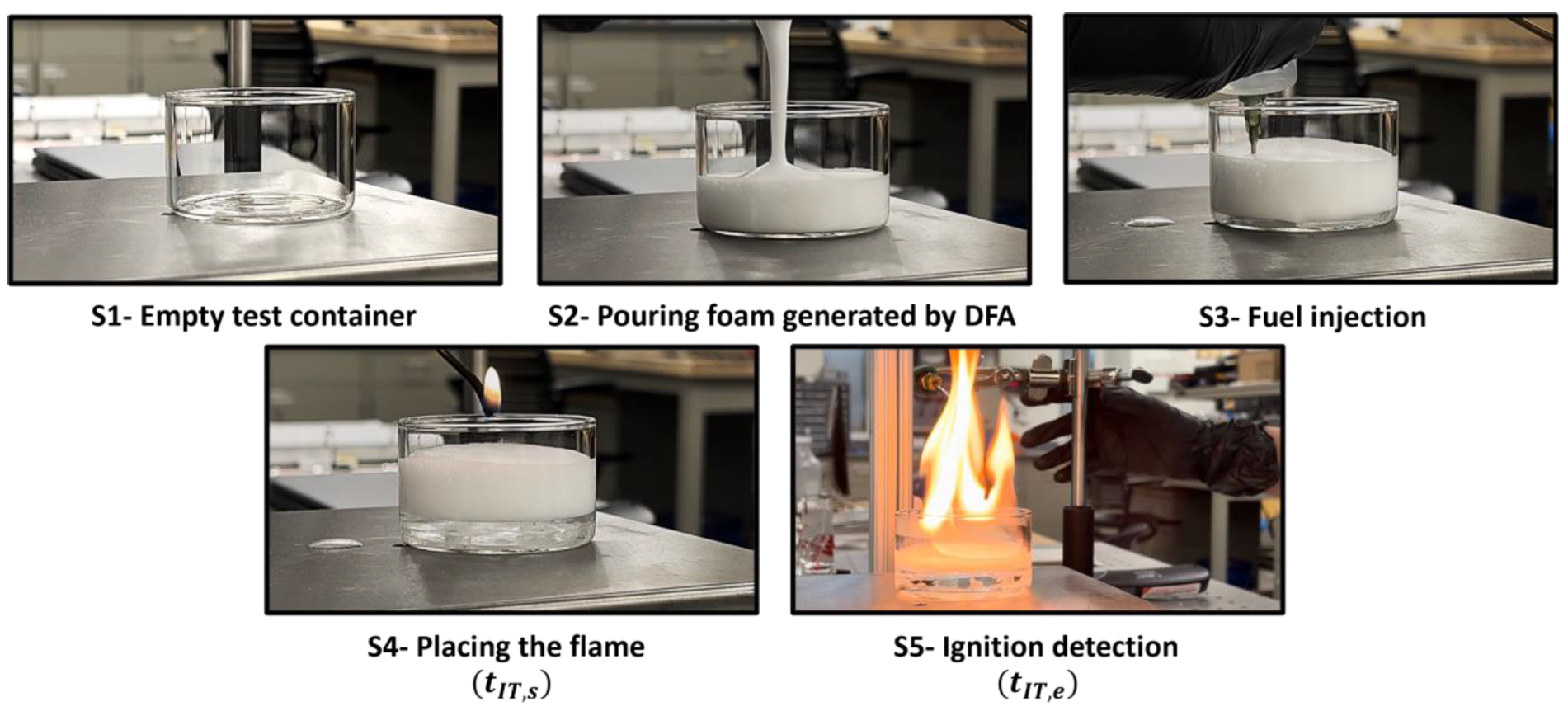 S1- Empty test container

S2- Pouring foam generated by DFA

S3- Fuel injection

S4- Placing the flame $(t_{IT,s})$

S5- Ignition detection $(t_{IT,e})$