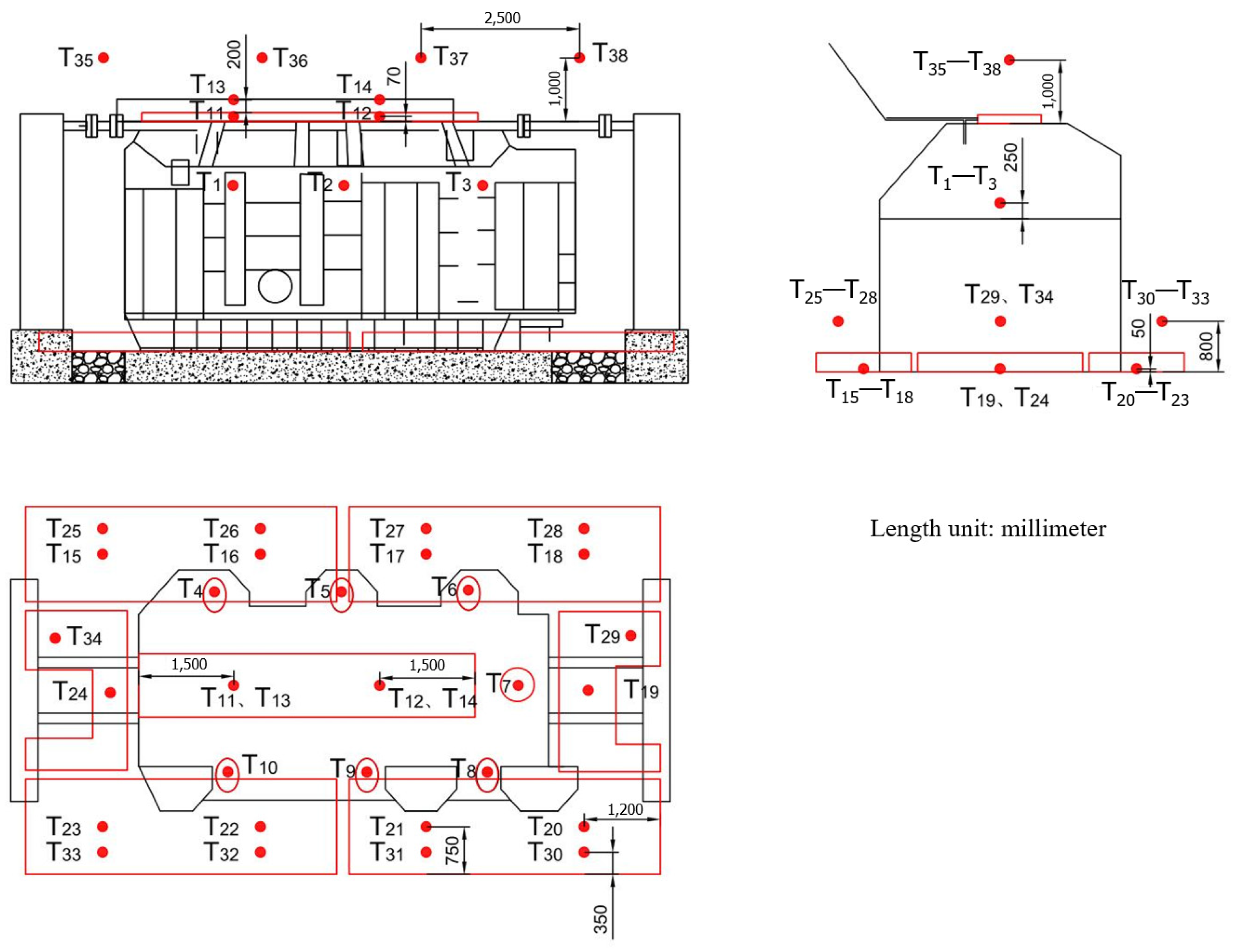 2,500

$T_{35}$ 200 $T_{36}$ $T_{37}$ $T_{38}$

$T_{13}$ $T_{14}$ 70 1,000

$T_{11}$ $T_{12}$

$T_1$ $T_2$ $T_3$

$T_{35}$—$T_{38}$

1,000

250

$T_1$—$T_3$

$T_{25}$—$T_{28}$ $T_{29}$、$T_{34}$ $T_{30}$—$T_{33}$

50 800

$T_{15}$—$T_{18}$ $T_{19}$、$T_{24}$ $T_{20}$—$T_{23}$

$T_{25}$ $T_{26}$ $T_{27}$ $T_{28}$

$T_{15}$ $T_{16}$ $T_{17}$ $T_{18}$

$T_4$ $T_5$ $T_6$

$T_{34}$ $T_{29}$

1,500 1,500

$T_{24}$ $T_{11}$、$T_{13}$ $T_{12}$、$T_{14}$ $T_7$ $T_{19}$

$T_{10}$ $T_9$ $T_8$

1,200

$T_{23}$ $T_{22}$ $T_{21}$ $T_{20}$

$T_{33}$ $T_{32}$ $T_{31}$ 750 $T_{30}$

350

Length unit: millimeter