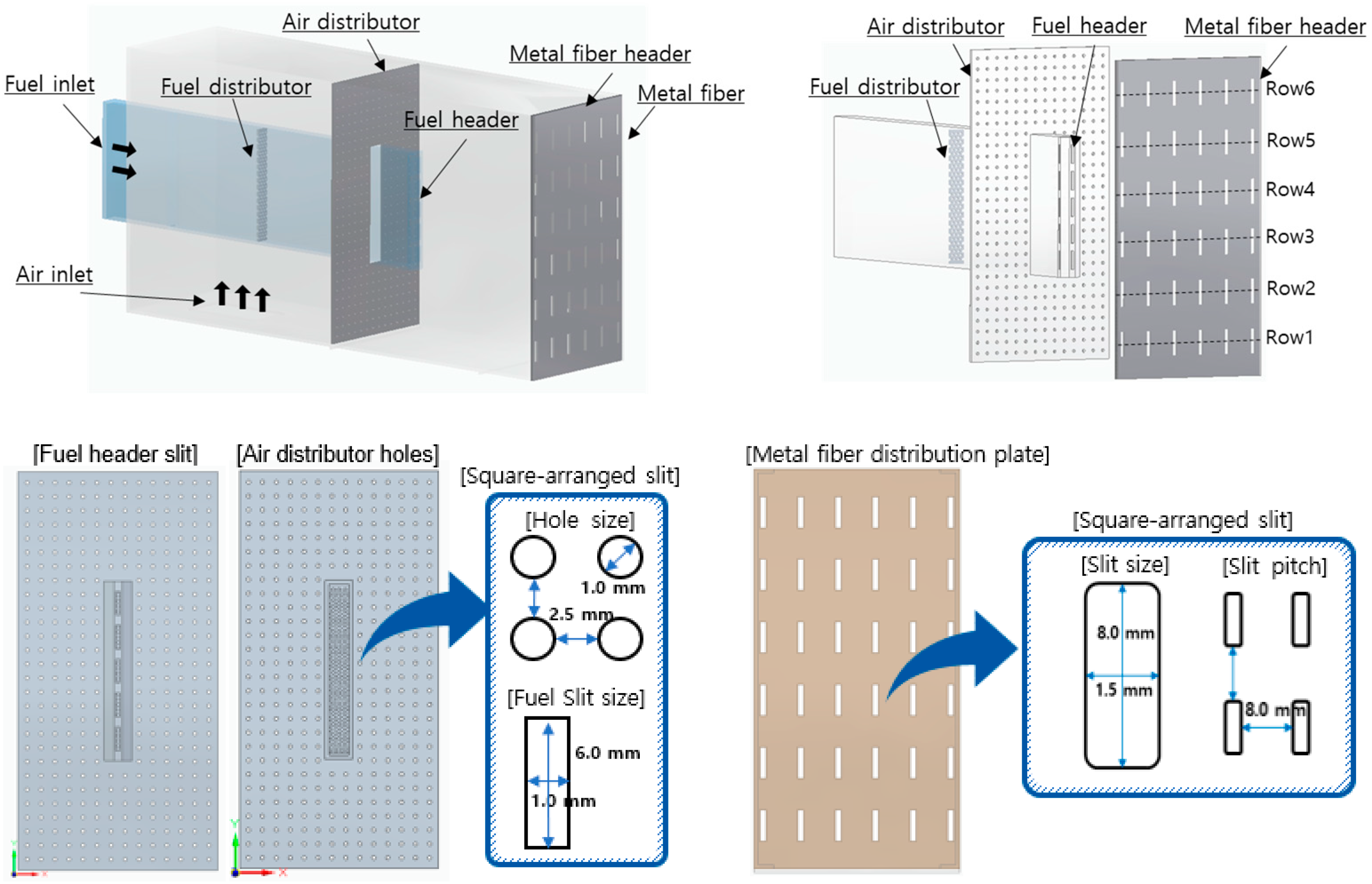 Air distributor
Metal fiber header
Fuel inlet
Fuel distributor
Metal fiber
Fuel header
Air inlet

Air distributor
Fuel header
Metal fiber header
Fuel distributor
Row6
Row5
Row4
Row3
Row2
Row1

[Fuel header slit]
[Air distributor holes]
[Square-arranged slit]
[Hole size]
1.0 mm
2.5 mm
[Fuel Slit size]
6.0 mm
1.0 mm

[Metal fiber distribution plate]
[Square-arranged slit]
[Slit size]
[Slit pitch]
8.0 mm
1.5 mm
8.0 mm