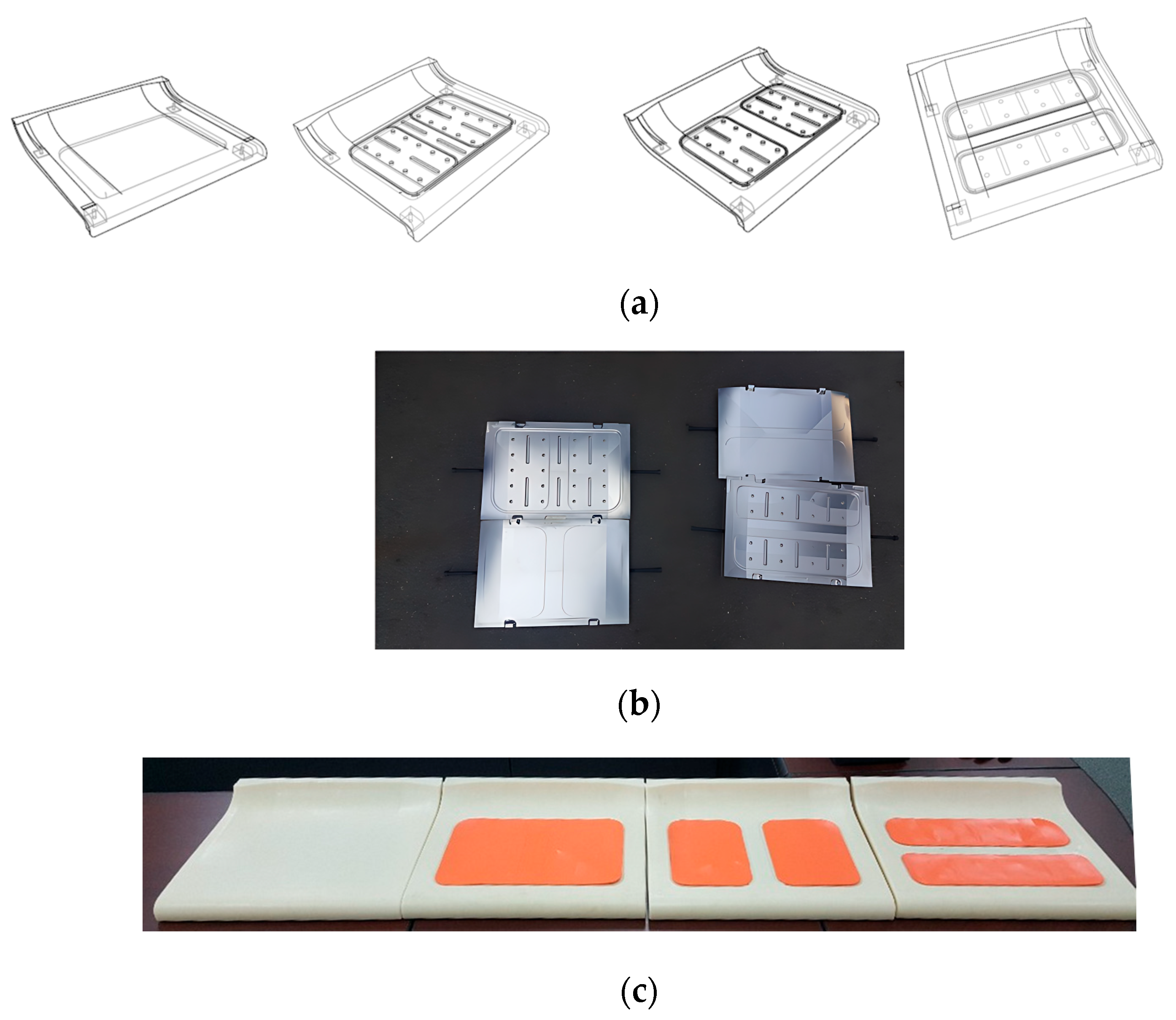 (a)

(b)

(c)