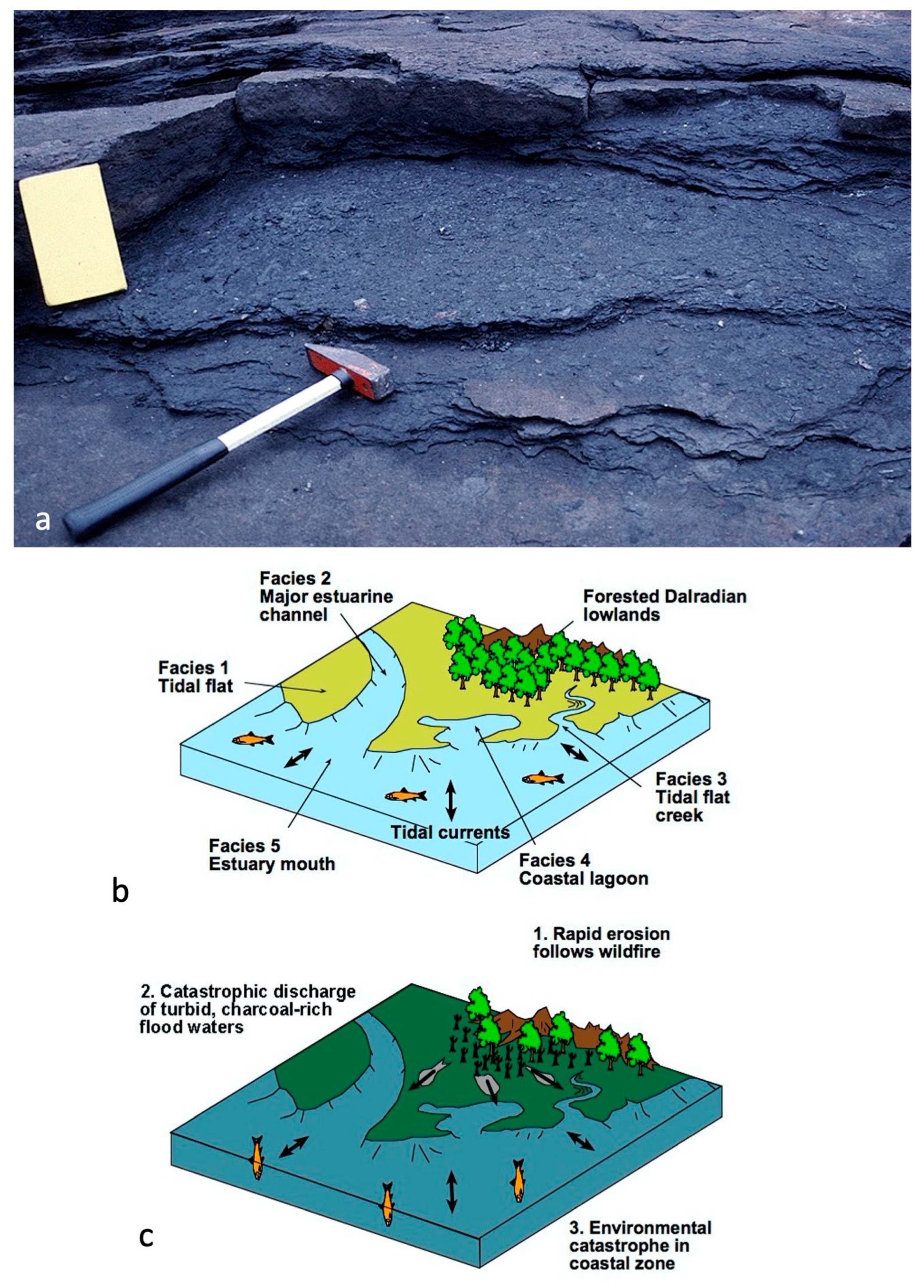 a

Facies 2
Major estuarine channel

Forested Dalradian lowlands

Facies 1
Tidal flat

Facies 3
Tidal flat creek

Tidal currents

Facies 5
Estuary mouth

Facies 4
Coastal lagoon

b

1. Rapid erosion follows wildfire

2. Catastrophic discharge of turbid, charcoal-rich flood waters

3. Environmental catastrophe in coastal zone

c