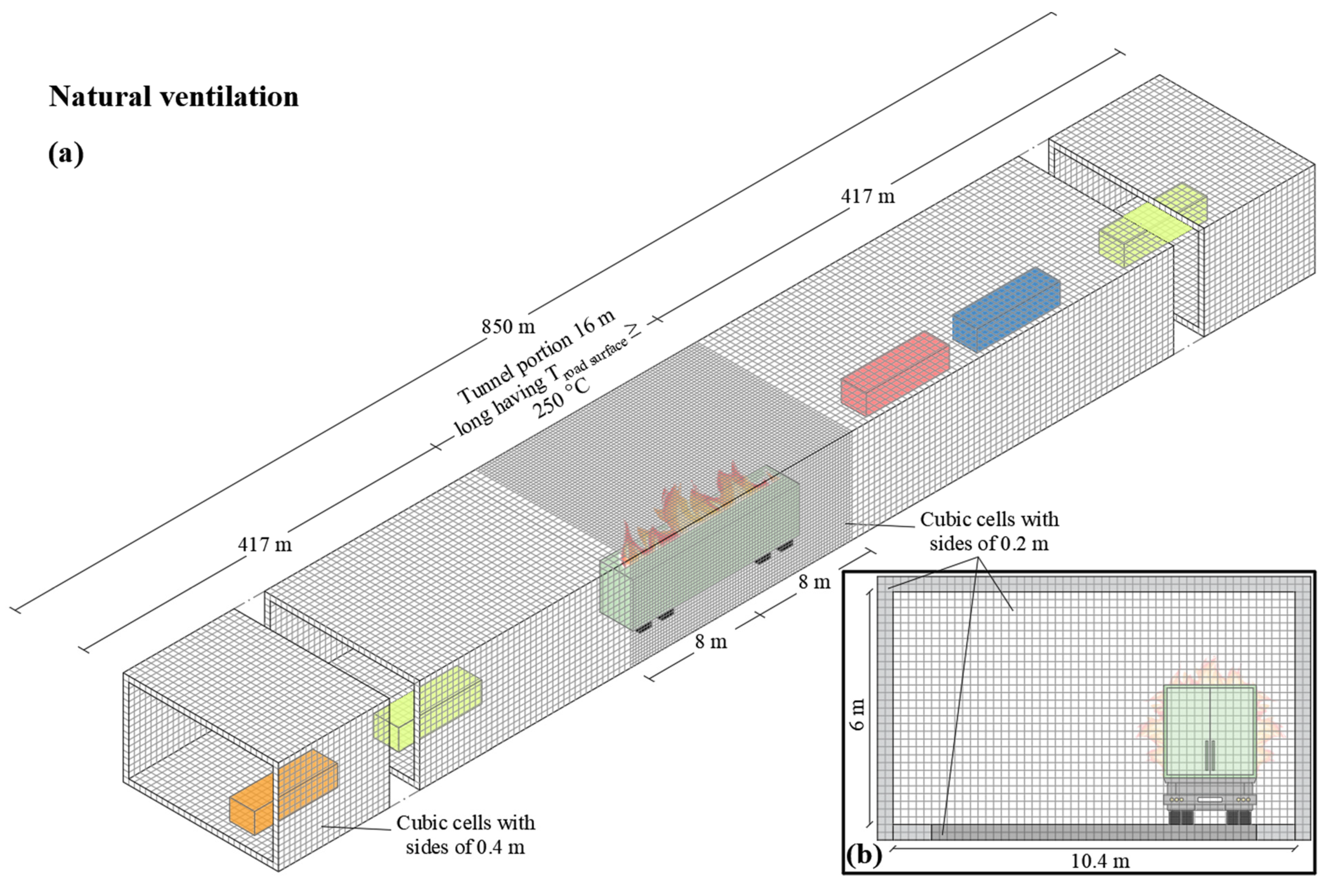 Natural ventilation

(a)

850 m

417 m

Tunnel portion 16 m long having $T_{road\ surface} \geq 250\ °C$

417 m

Cubic cells with sides of 0.2 m

8 m

8 m

Cubic cells with sides of 0.4 m

6 m

(b)

10.4 m