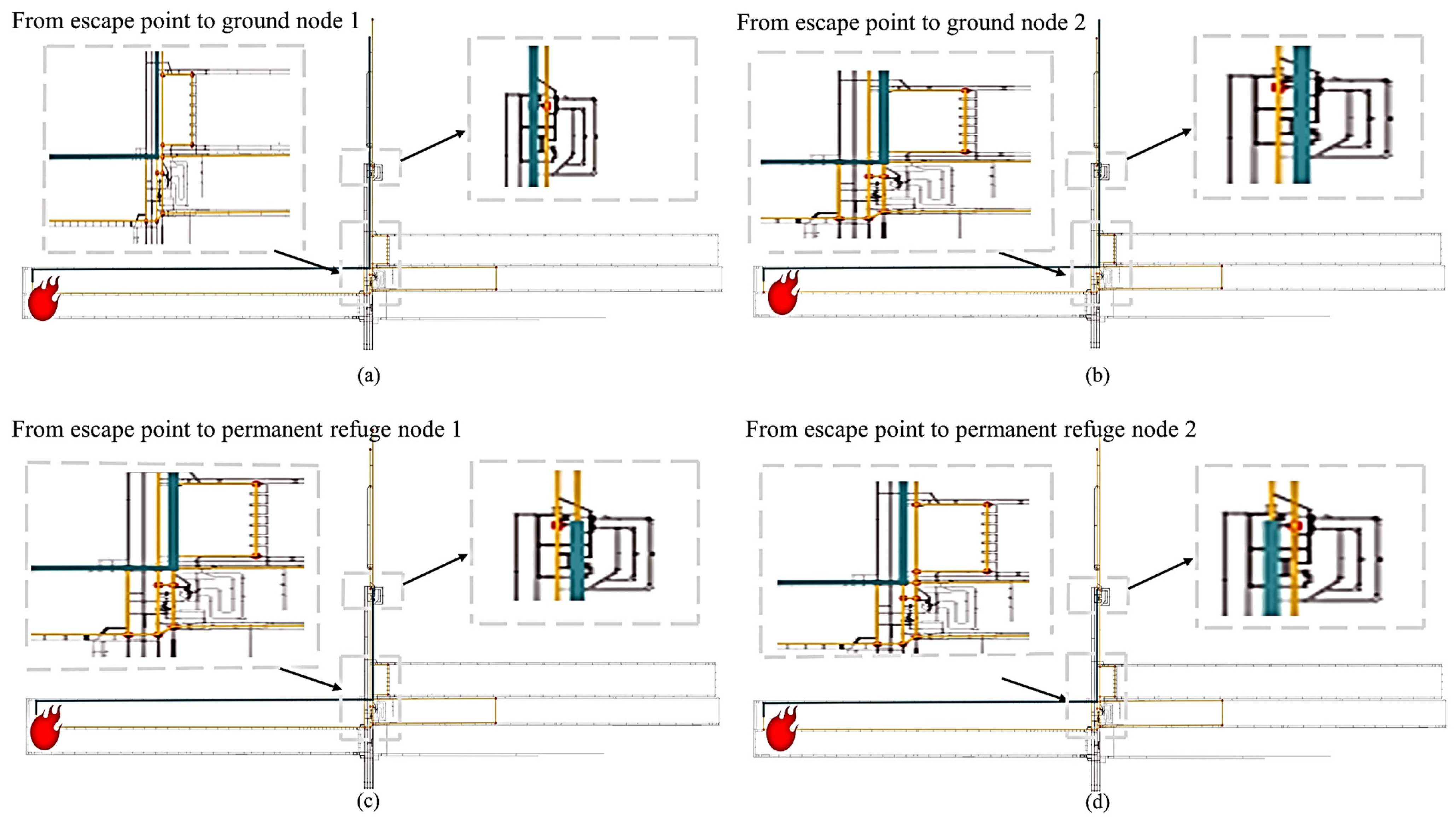 From escape point to ground node 1

(a)

From escape point to ground node 2

(b)

From escape point to permanent refuge node 1

(c)

From escape point to permanent refuge node 2

(d)