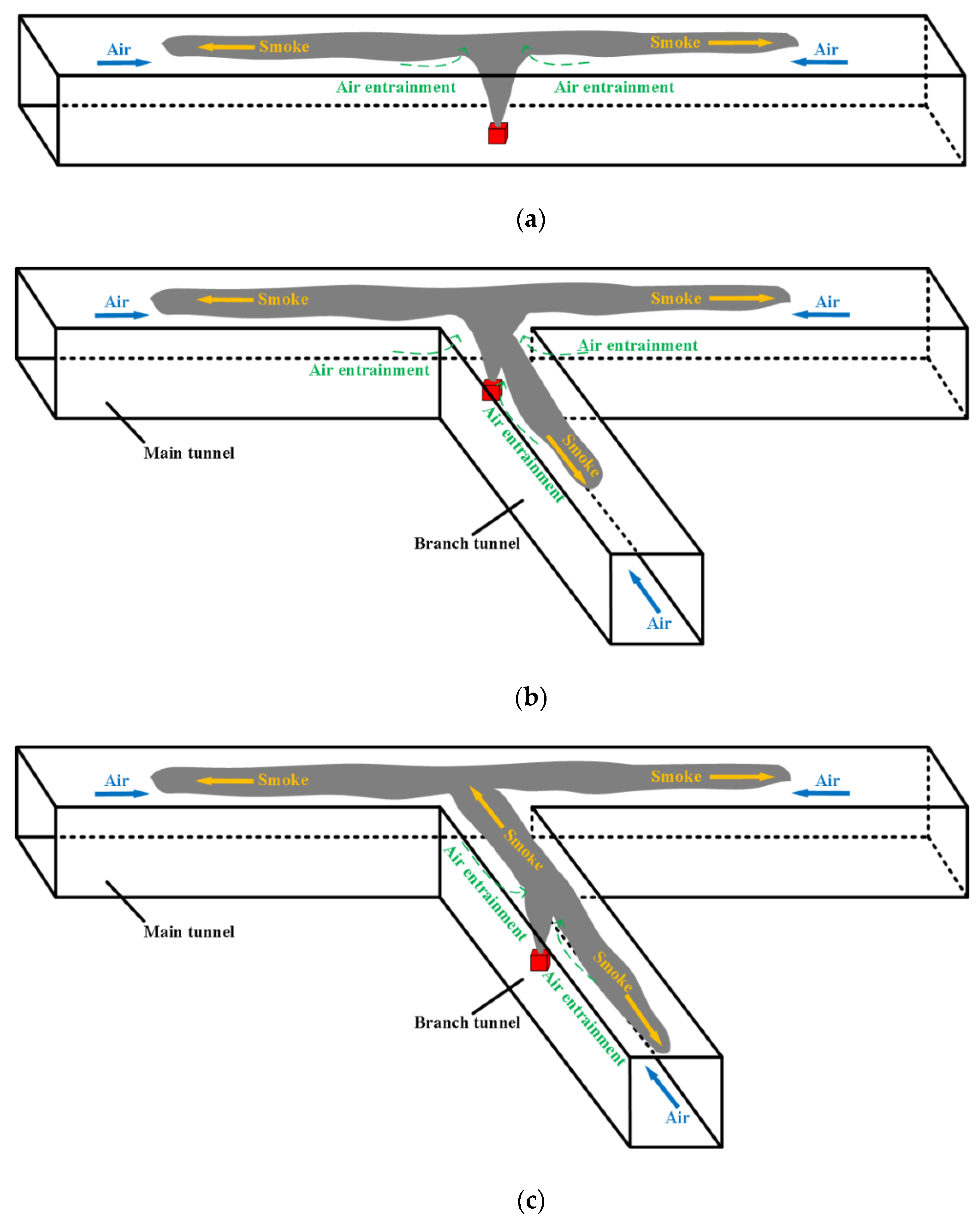 Air
Smoke
Smoke
Air
Air entrainment
Air entrainment

(a)

Air
Smoke
Smoke
Air
Air entrainment
Air entrainment
Air entrainment
Smoke
Main tunnel
Branch tunnel
Air

(b)

Air
Smoke
Smoke
Air
Smoke
Air entrainment
Smoke
Air entrainment
Main tunnel
Branch tunnel
Air

(c)