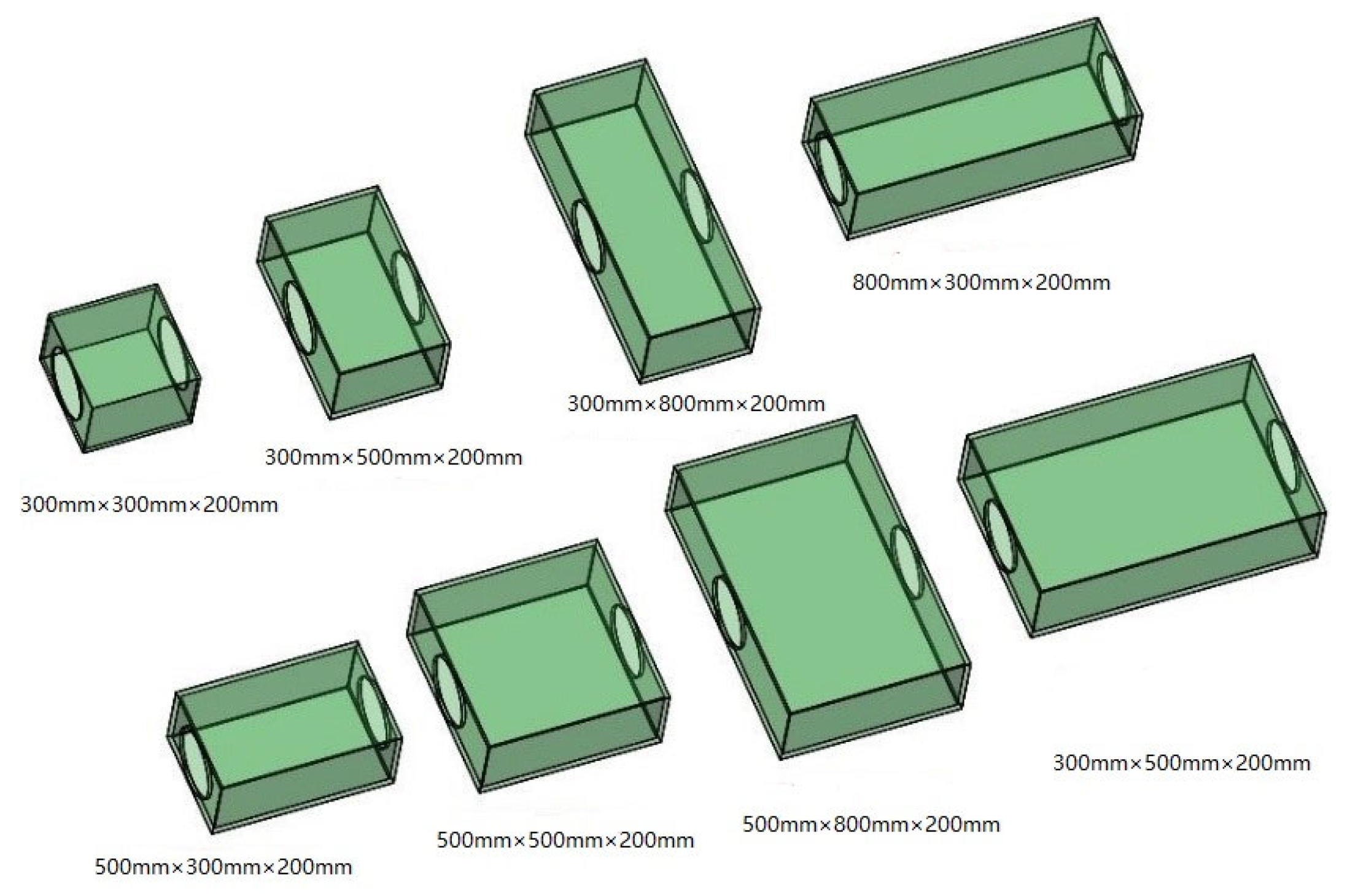 800mm×300mm×200mm

300mm×800mm×200mm

300mm×500mm×200mm

300mm×300mm×200mm

300mm×500mm×200mm

500mm×800mm×200mm

500mm×500mm×200mm

500mm×300mm×200mm