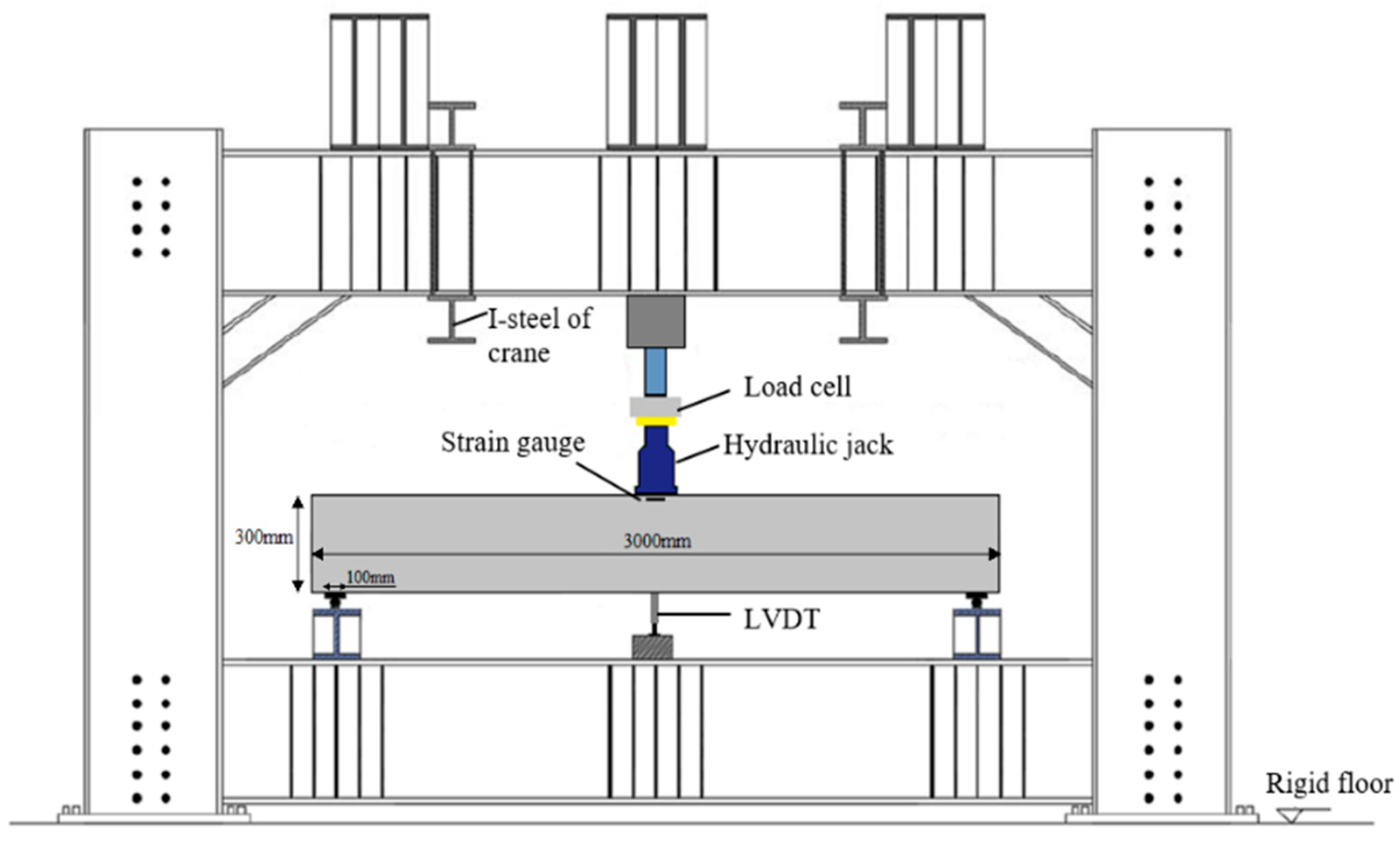 I-steel of crane

Load cell

Strain gauge

Hydraulic jack

300mm

3000mm

100mm

LVDT

Rigid floor