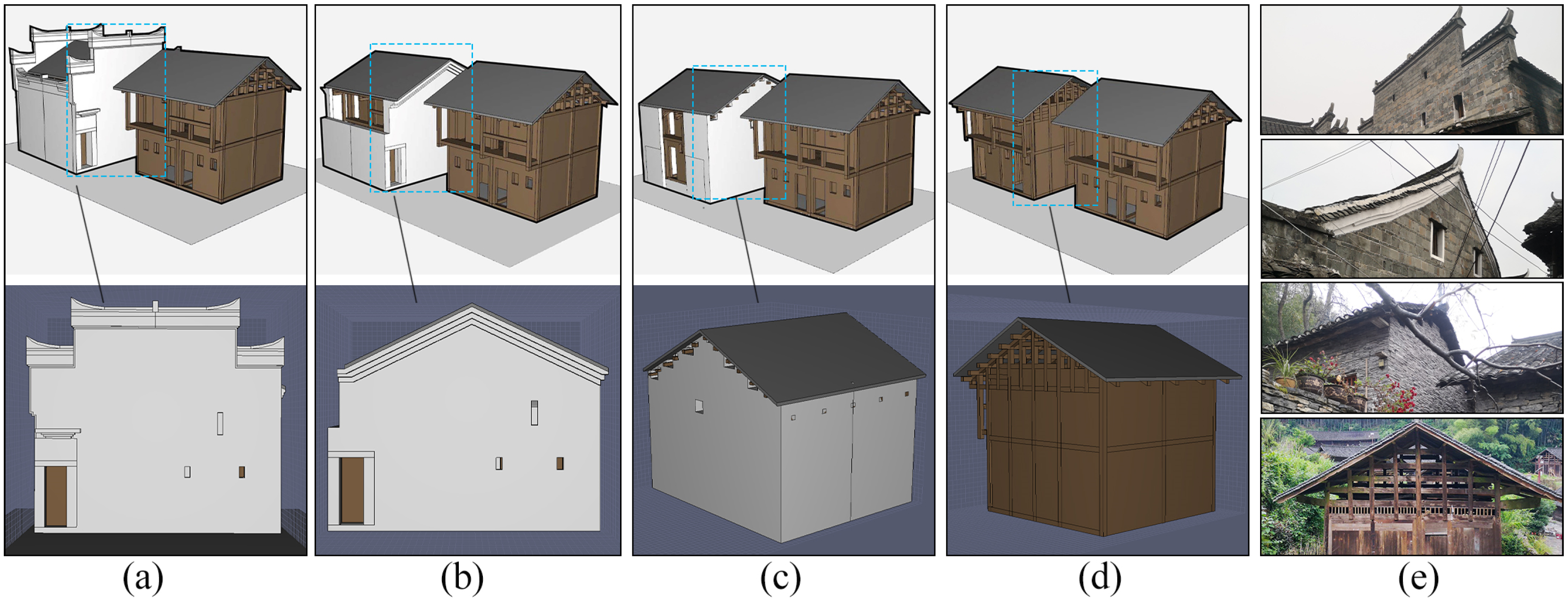 (a)
(b)
(c)
(d)
(e)