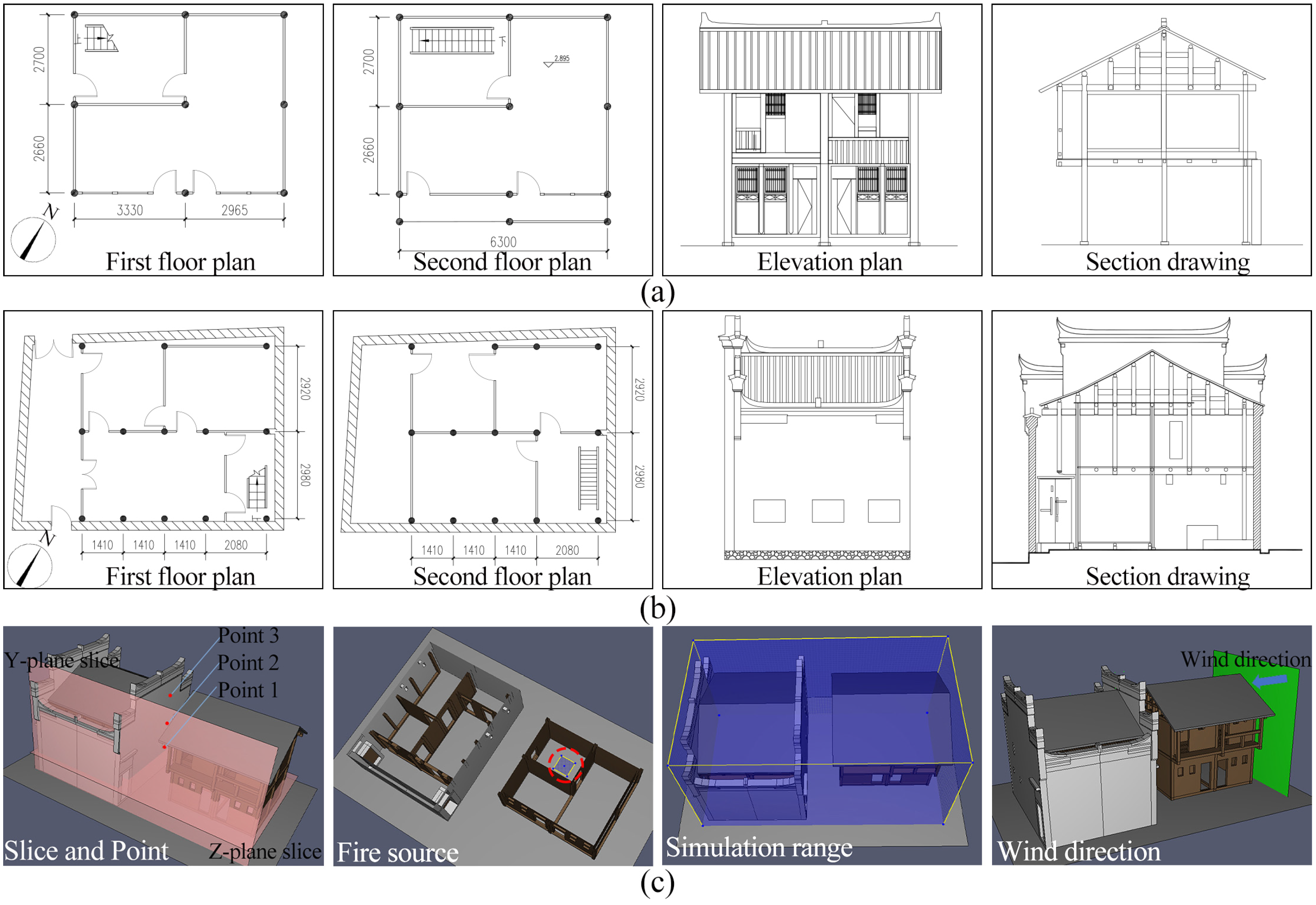 2700
2660
3330
2965
N
First floor plan

2700
2660
2.895
6300
Second floor plan

Elevation plan

Section drawing

(a)

2920
2980
1410 1410 1410 2080
N
First floor plan

2920
2980
1410 1410 1410 2080
Second floor plan

Elevation plan

Section drawing

(b)

Y-plane slice
Point 3
Point 2
Point 1
Slice and Point
Z-plane slice

Fire source

Simulation range

Wind direction
Wind direction

(c)