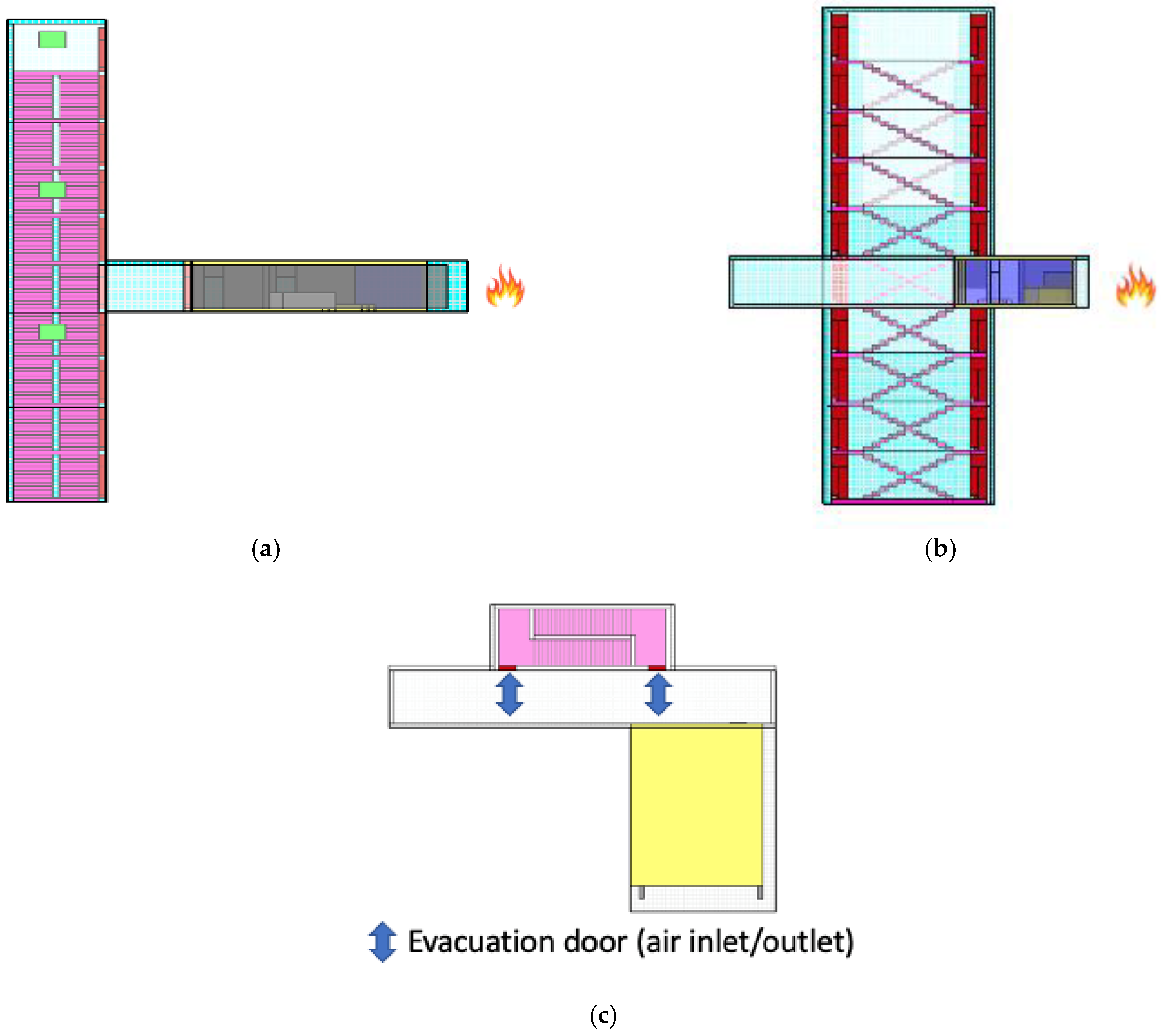 (a)

(b)

Evacuation door (air inlet/outlet)

(c)