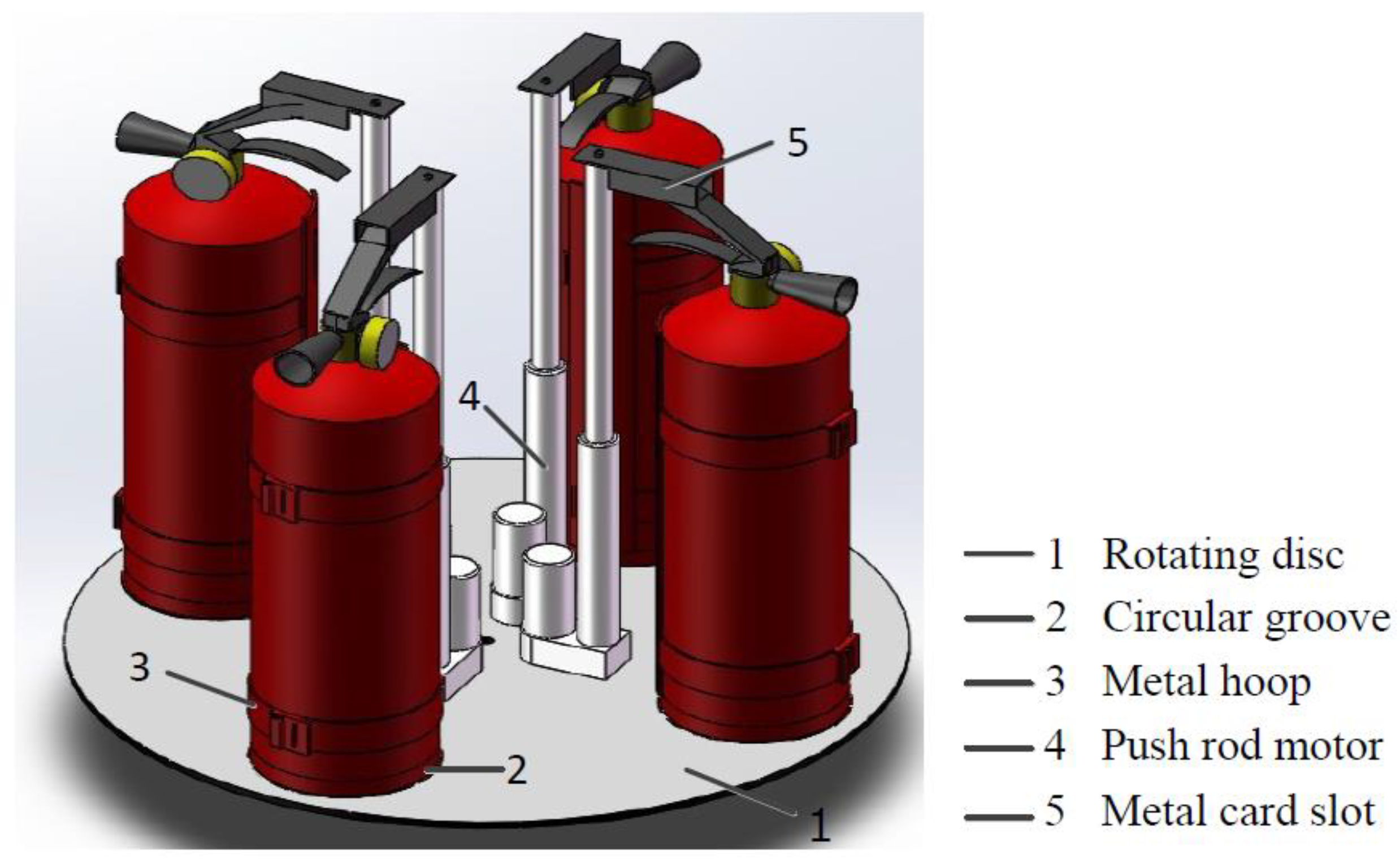 5

4

3

2

1

1 Rotating disc
2 Circular groove
3 Metal hoop
4 Push rod motor
5 Metal card slot