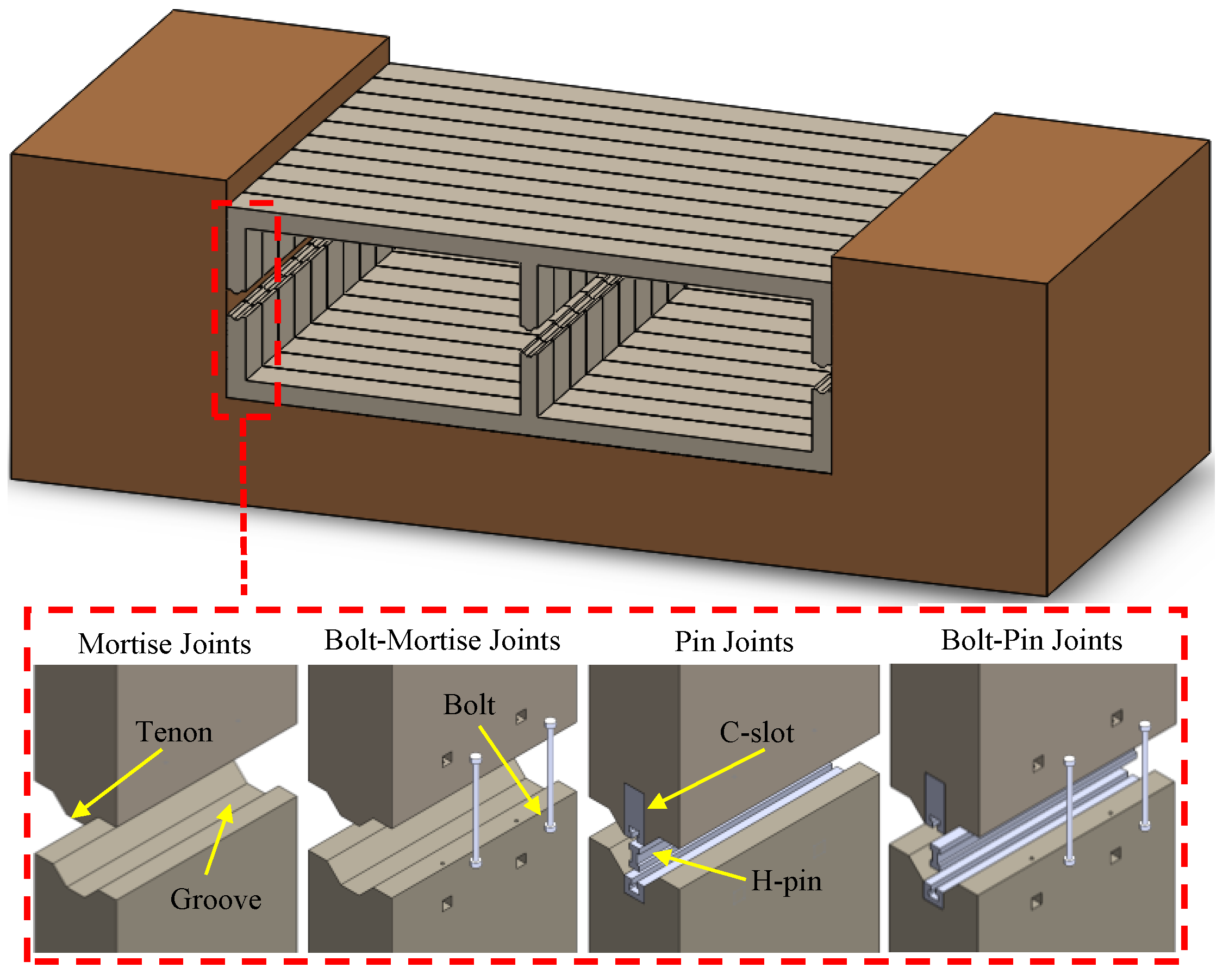 Mortise Joints

Tenon

Groove

Bolt-Mortise Joints

Bolt

Pin Joints

C-slot

H-pin

Bolt-Pin Joints