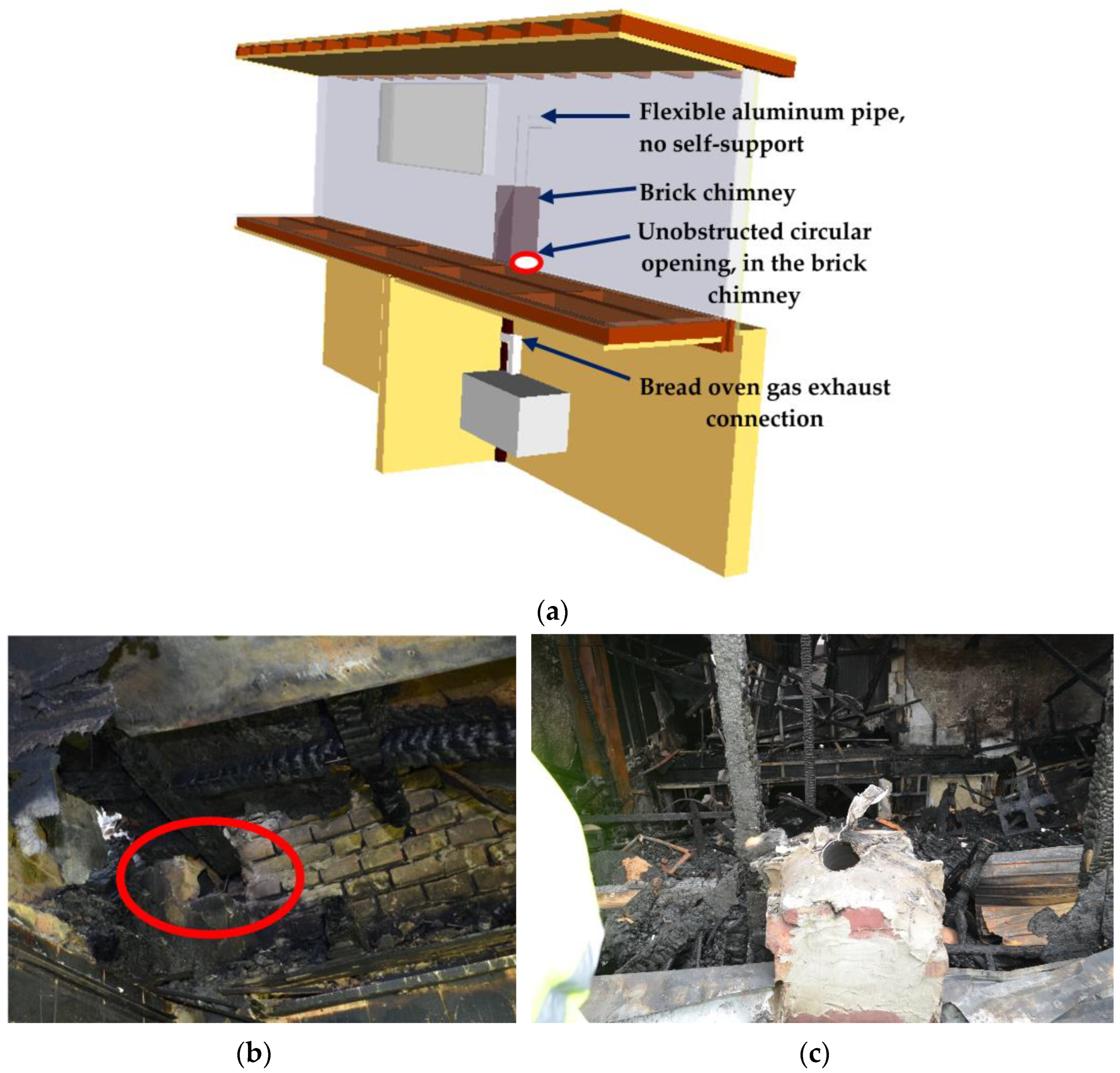 Flexible aluminum pipe, no self-support

Brick chimney

Unobstructed circular opening, in the brick chimney

Bread oven gas exhaust connection

(a)

(b)

(c)