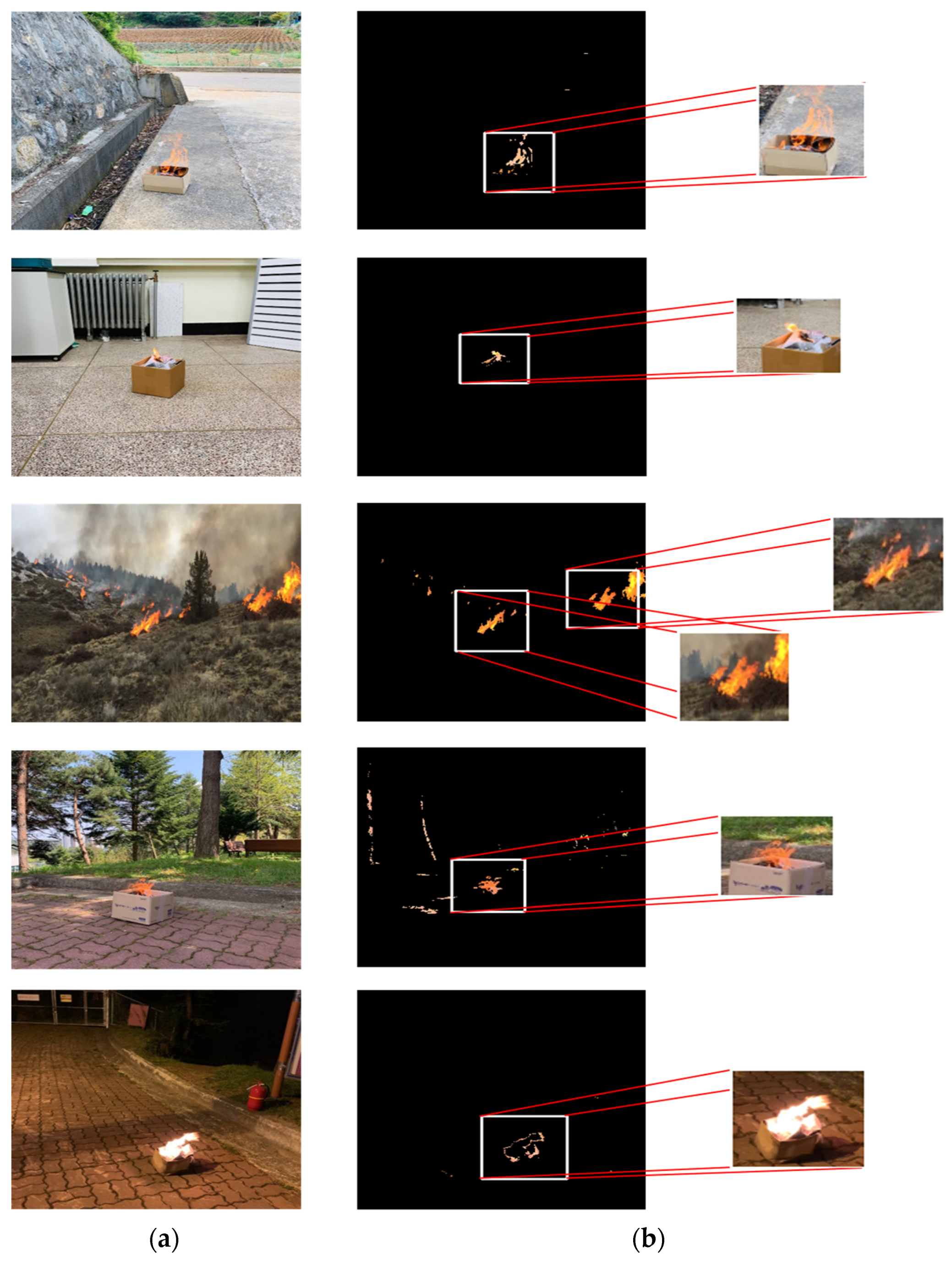 (a)

(b)