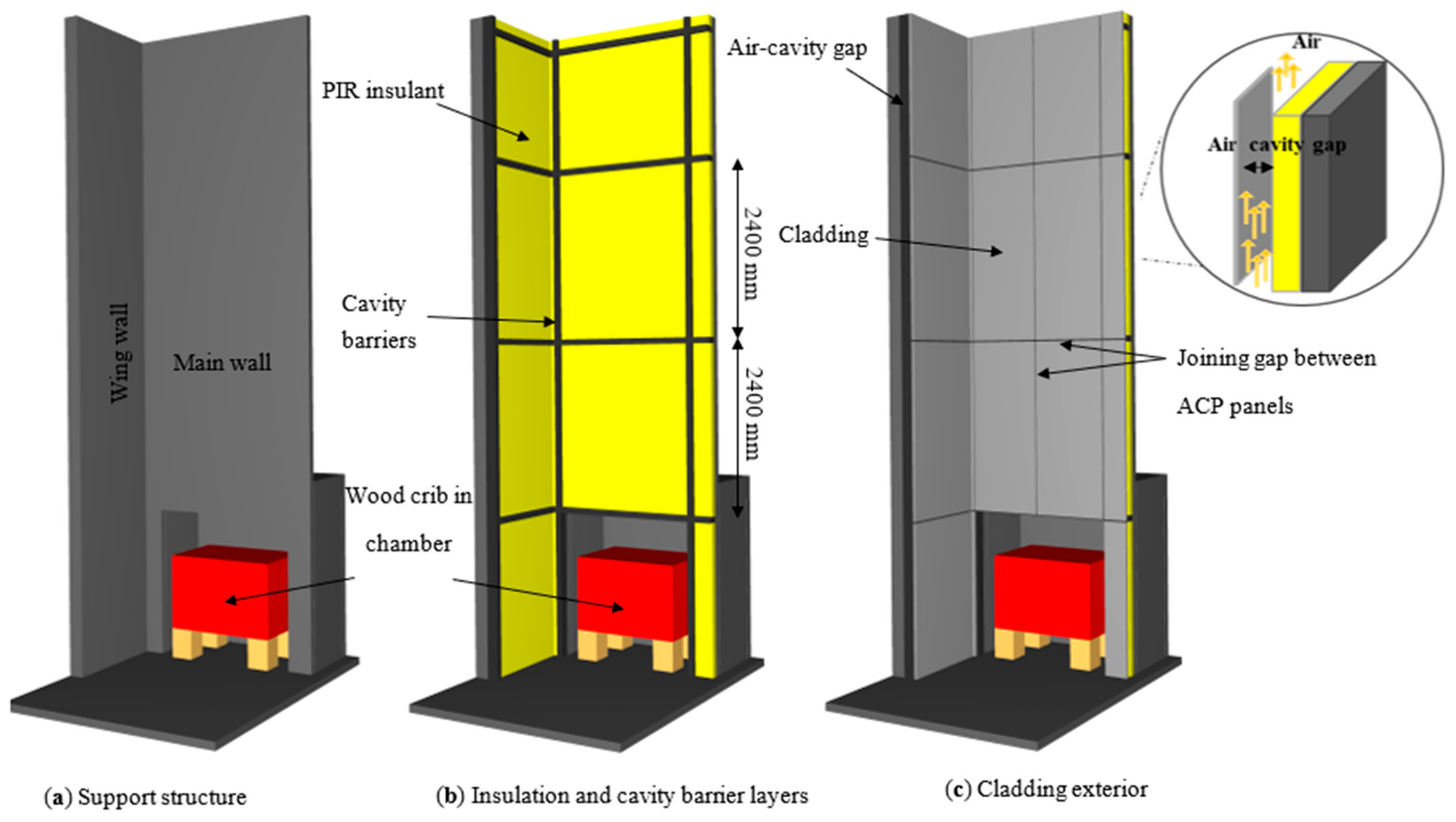 Wing wall

Main wall

PIR insulant

Cavity barriers

Wood crib in chamber

2400 mm

2400 mm

Air-cavity gap

Cladding

Air

Air cavity gap

Joining gap between ACP panels

(a) Support structure

(b) Insulation and cavity barrier layers

(c) Cladding exterior