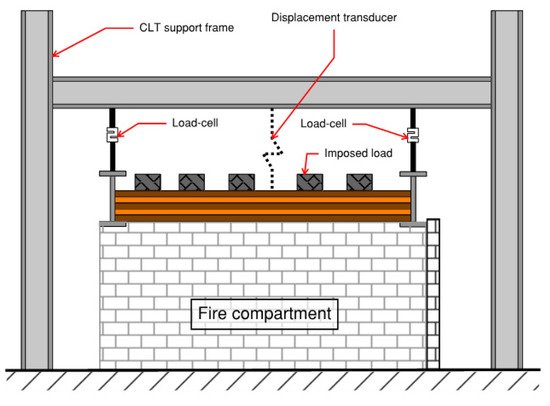 CLT support frame

Displacement transducer

Load-cell

Load-cell

Imposed load

Fire compartment