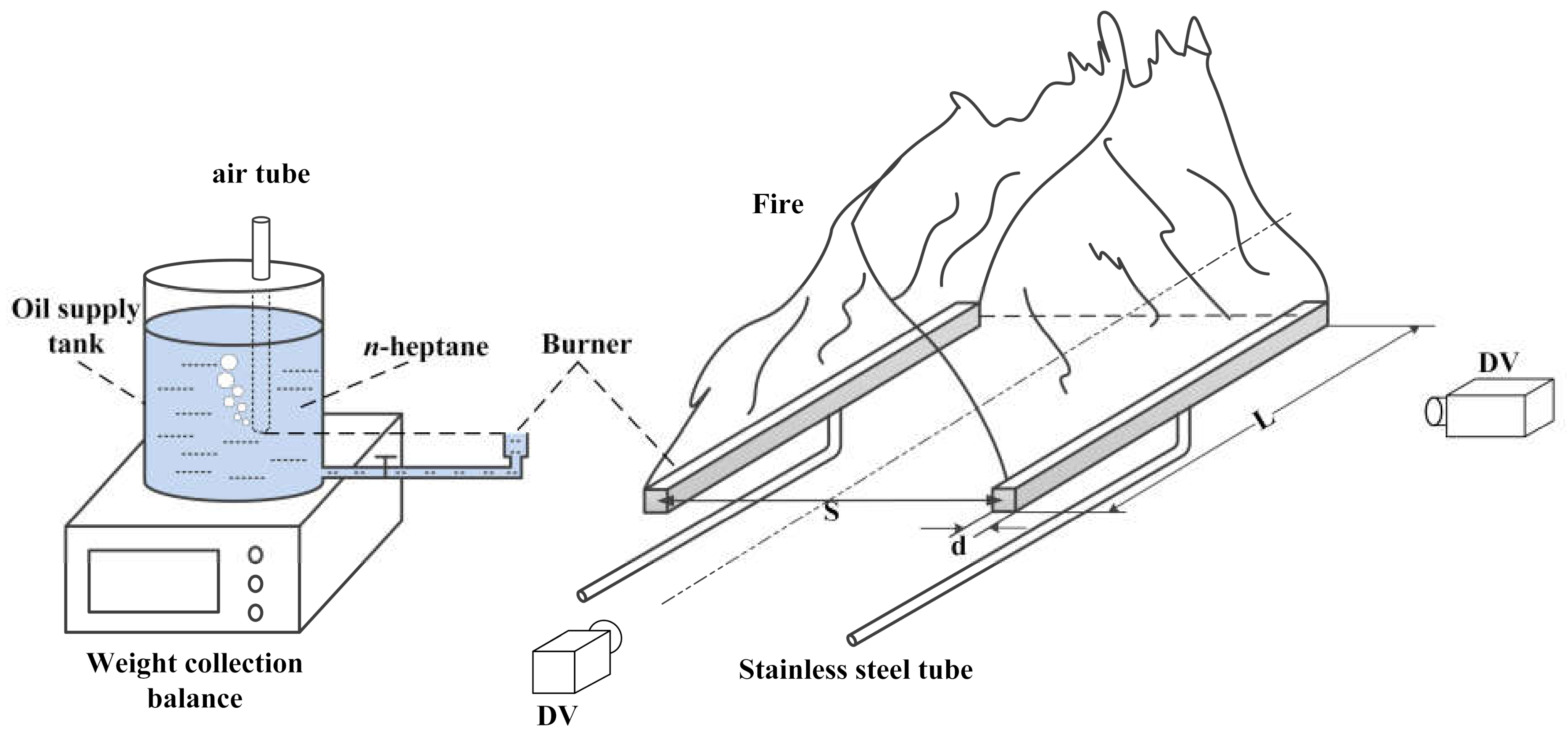 air tube

Oil supply tank

n-heptane

Burner

Fire

DV

L

S

d

Weight collection balance

DV

Stainless steel tube