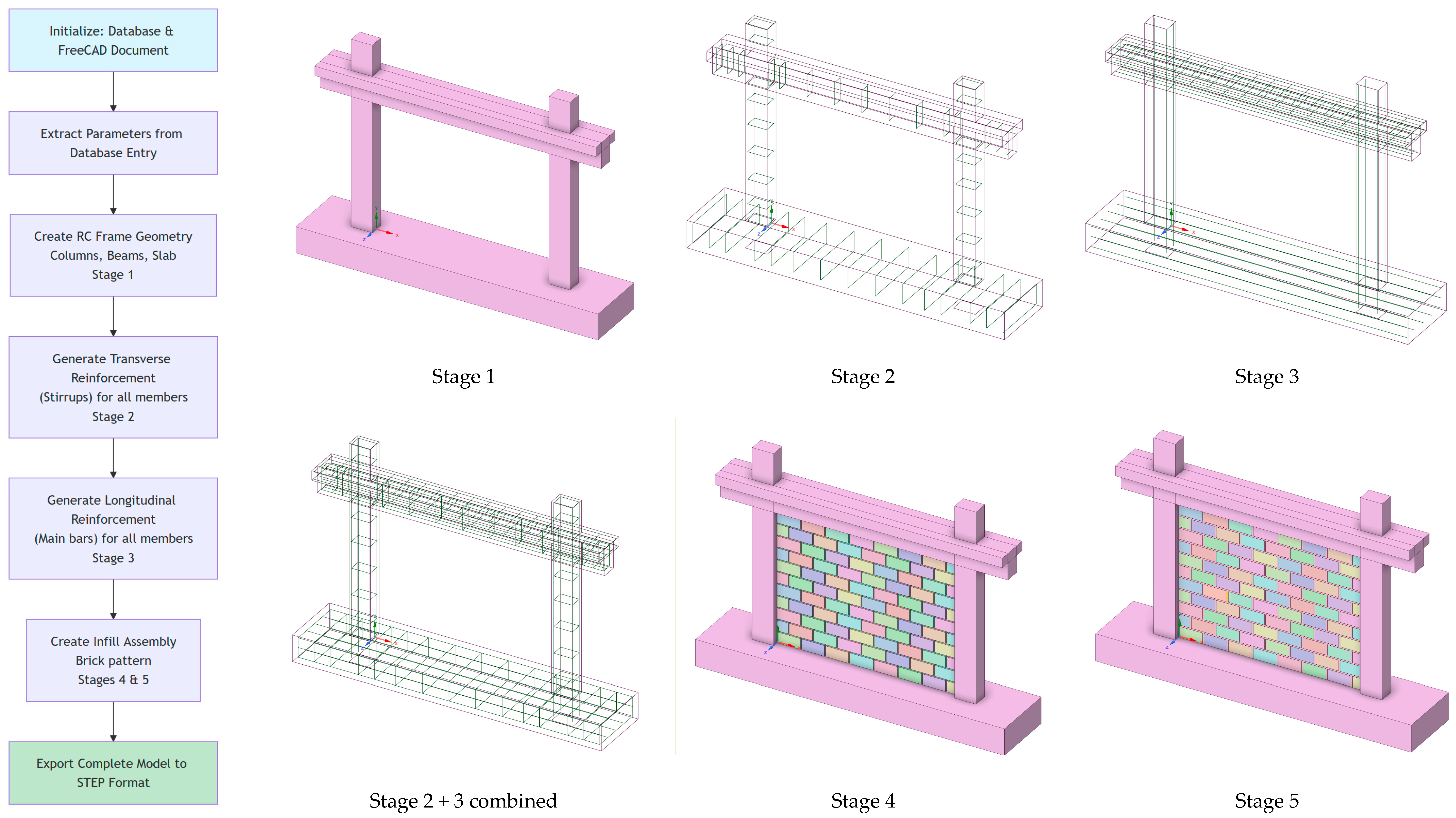 Initialize: Database & FreeCAD Document

Extract Parameters from Database Entry

Create RC Frame Geometry
Columns, Beams, Slab
Stage 1

Generate Transverse Reinforcement (Stirrups) for all members
Stage 2

Generate Longitudinal Reinforcement (Main bars) for all members
Stage 3

Create Infill Assembly
Brick pattern
Stages 4 & 5

Export Complete Model to STEP Format

Stage 1

Stage 2

Stage 3

Stage 2 + 3 combined

Stage 4

Stage 5