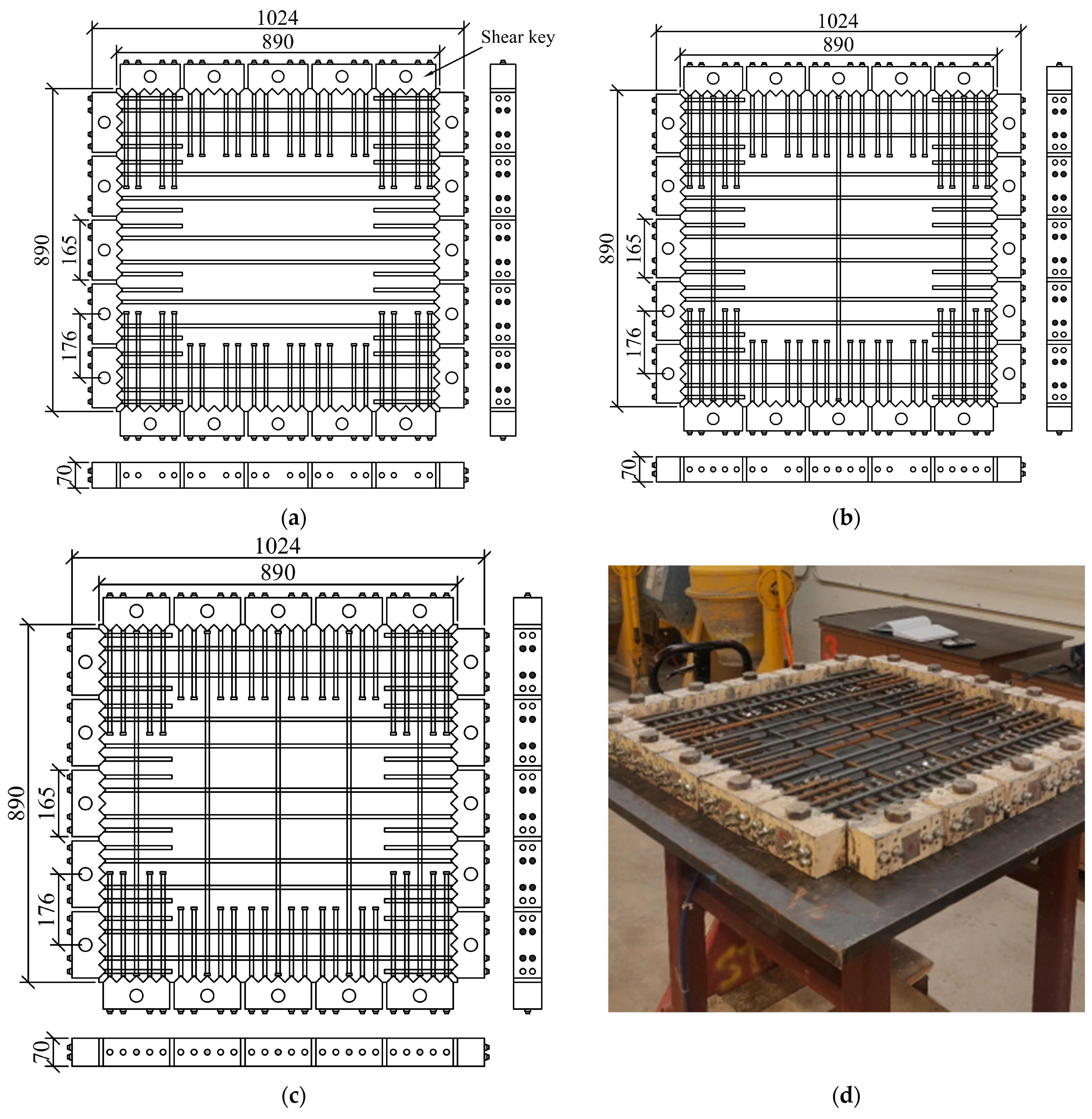 1024
890
Shear key
890
165
176
70
(a)

1024
890
890
165
176
70
(b)

1024
890
890
165
176
70
(c)

(d)