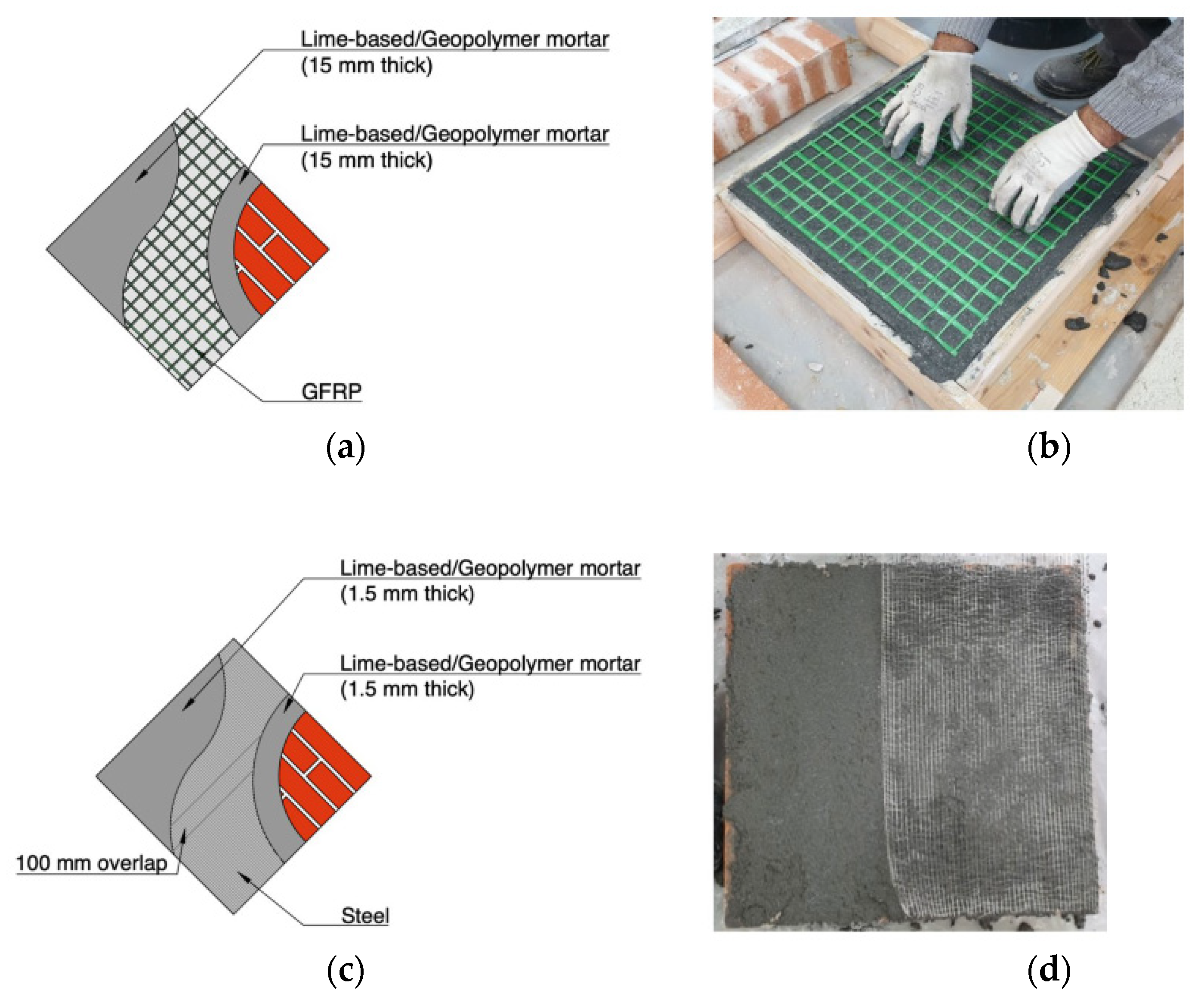 Lime-based/Geopolymer mortar (15 mm thick)

Lime-based/Geopolymer mortar (15 mm thick)

GFRP

(a)

(b)

Lime-based/Geopolymer mortar (1.5 mm thick)

Lime-based/Geopolymer mortar (1.5 mm thick)

100 mm overlap

Steel

(c)

(d)