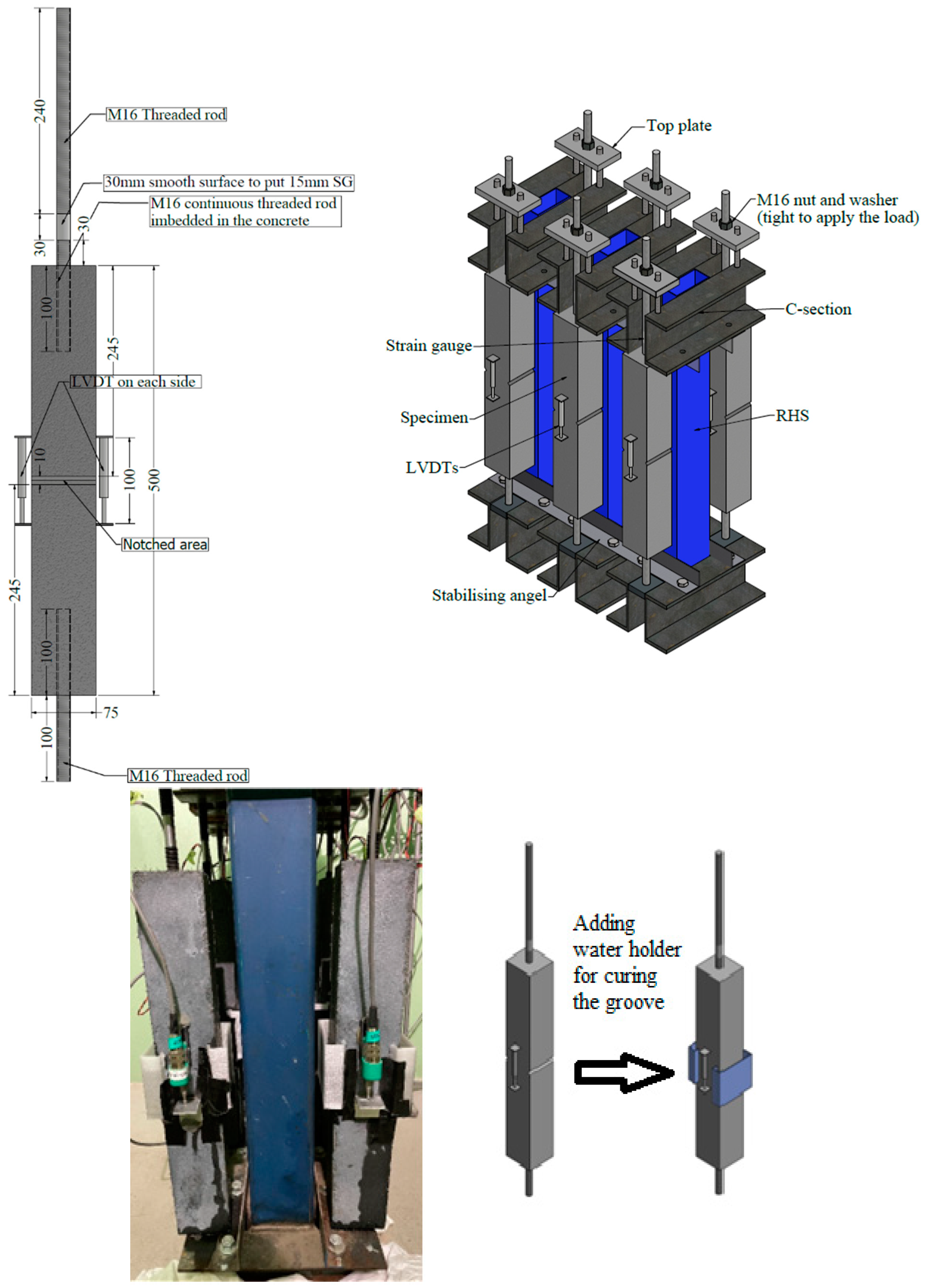 240
M16 Threaded rod
30mm smooth surface to put 15mm SG
M16 continuous threaded rod imbedded in the concrete
30
30
100
245
LVDT on each side
10
100
500
Notched area
245
100
75
100
M16 Threaded rod

Top plate
M16 nut and washer (tight to apply the load)
C-section
Strain gauge
Specimen
RHS
LVDTs
Stabilising angel

Adding water holder for curing the groove