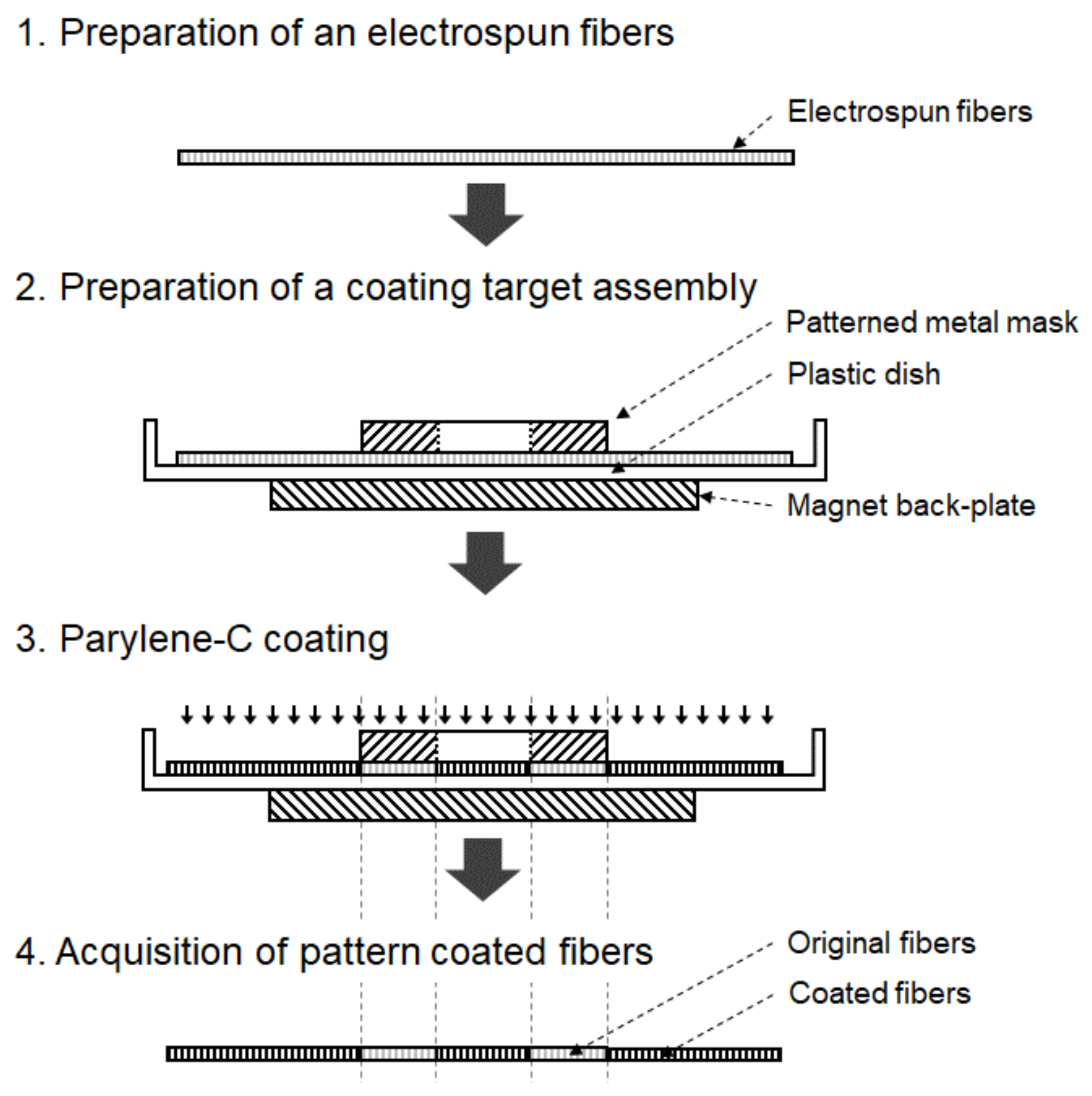 1. Preparation of an electrospun fibers

Electrospun fibers

2. Preparation of a coating target assembly

Patterned metal mask

Plastic dish

Magnet back-plate

3. Parylene-C coating

4. Acquisition of pattern coated fibers

Original fibers

Coated fibers