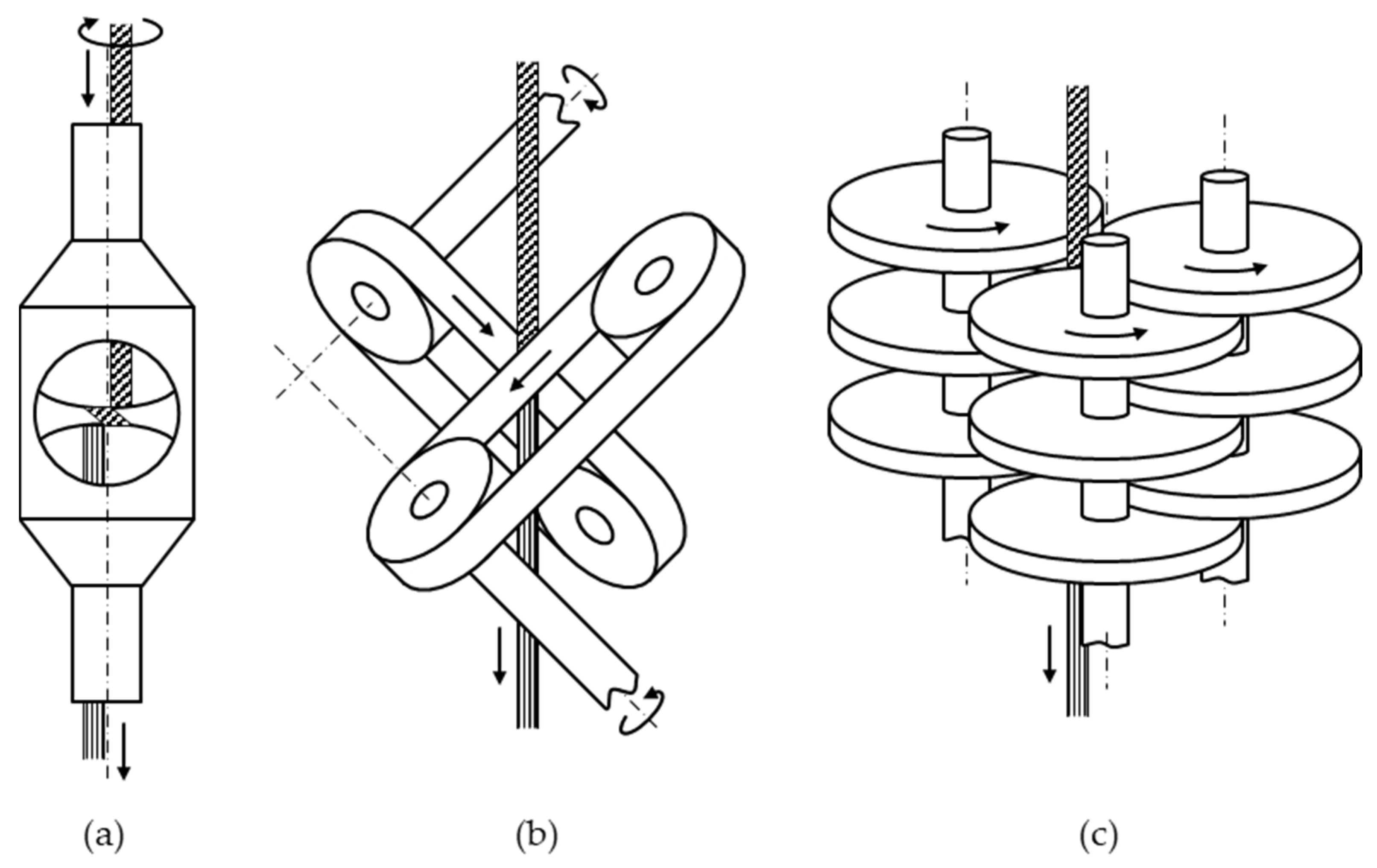 (a)

(b)

(c)