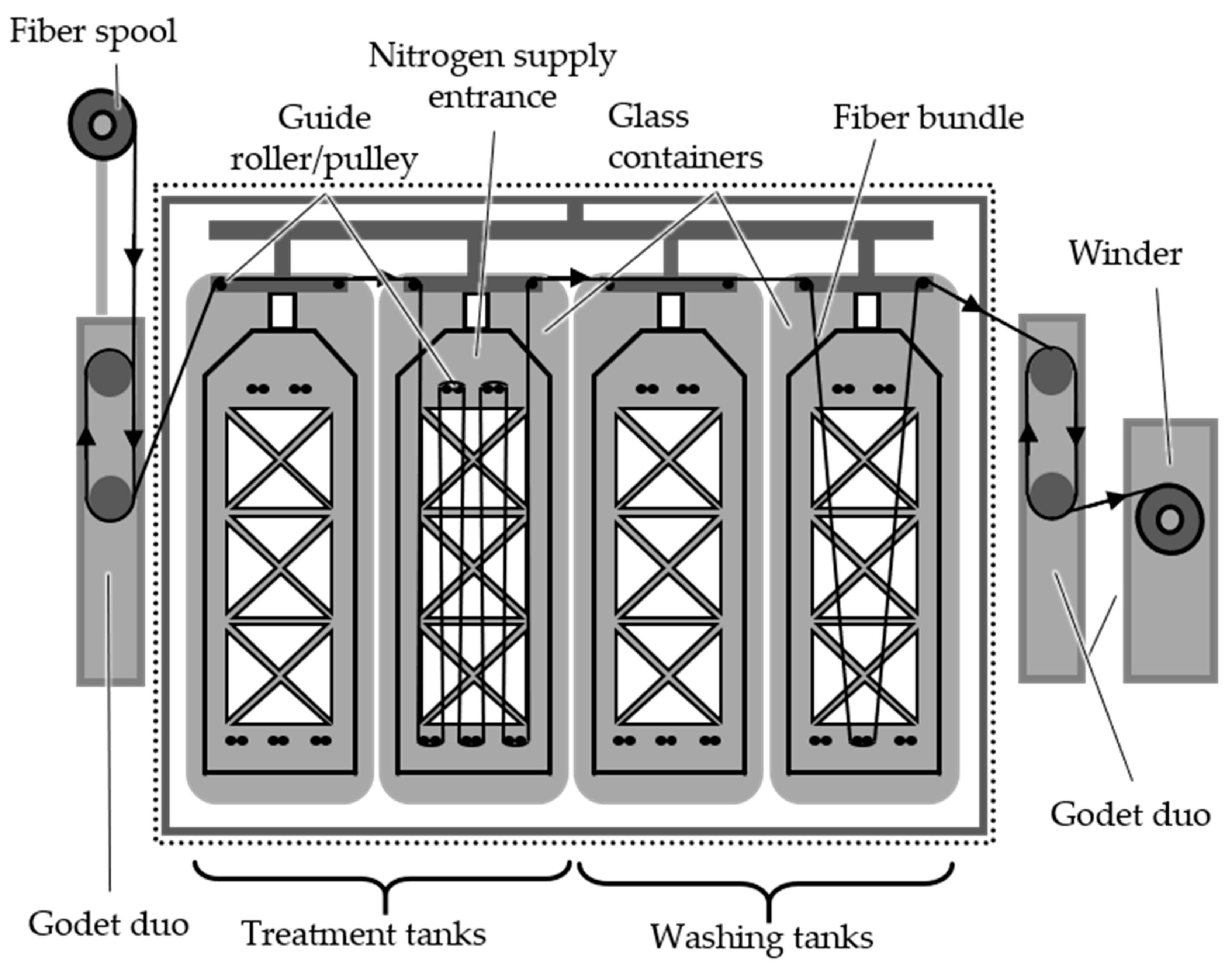 Fiber spool

Nitrogen supply entrance

Guide roller/pulley

Glass containers

Fiber bundle

Winder

Godet duo

Godet duo

Treatment tanks

Washing tanks