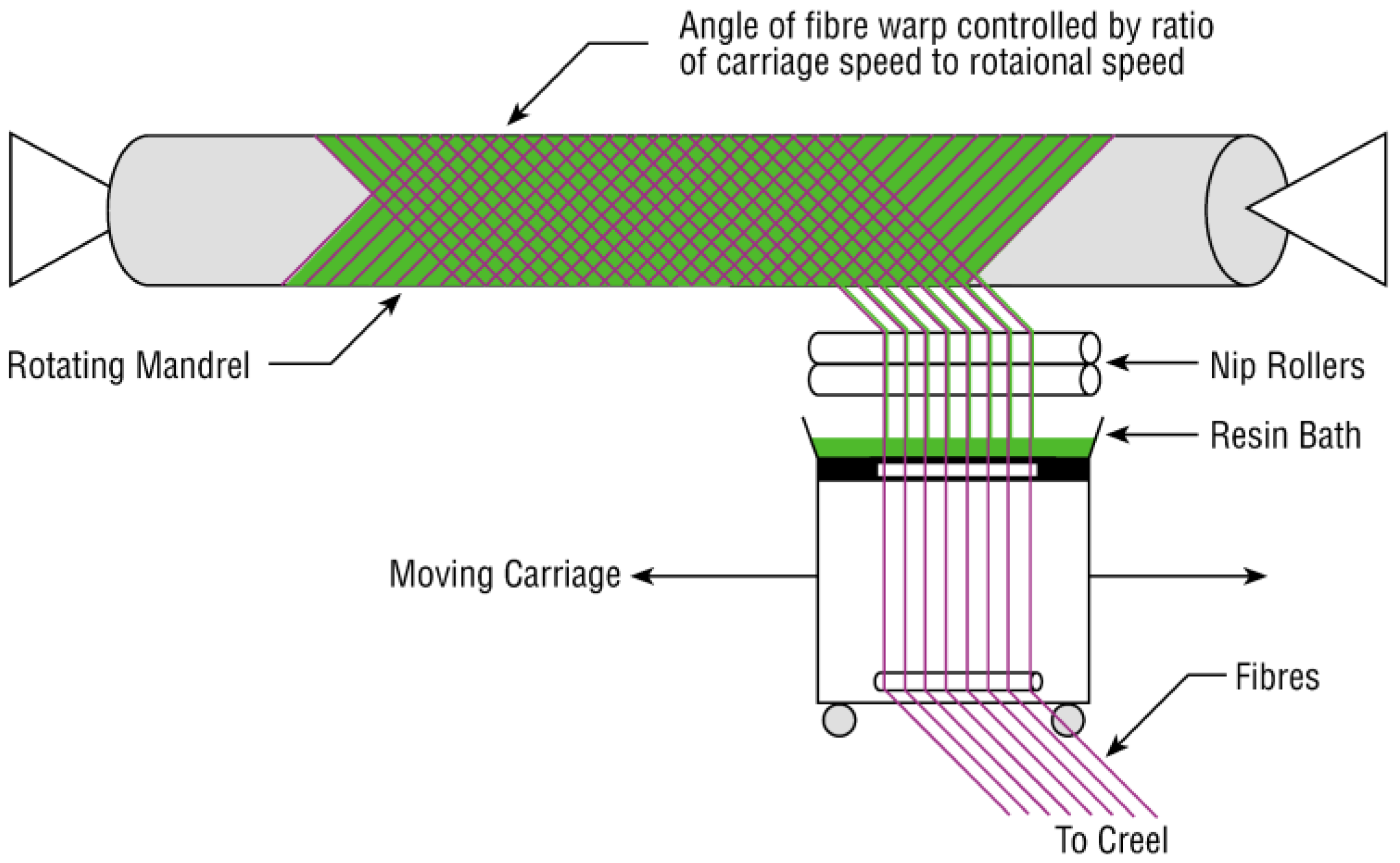 Angle of fibre warp controlled by ratio of carriage speed to rotaional speed

Rotating Mandrel

Nip Rollers

Resin Bath

Moving Carriage

Fibres

To Creel