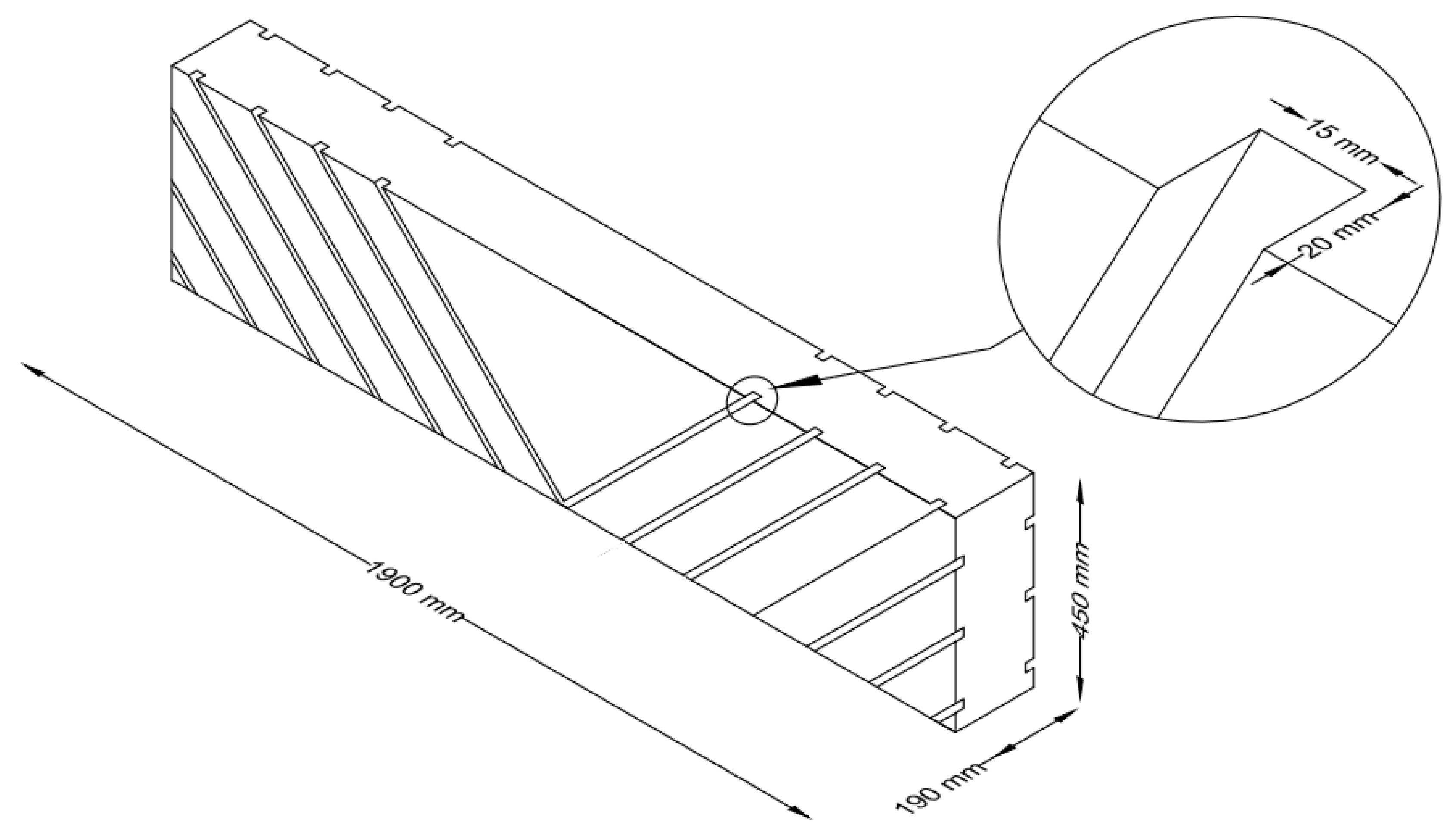 15 mm
20 mm
1900 mm
450 mm
190 mm