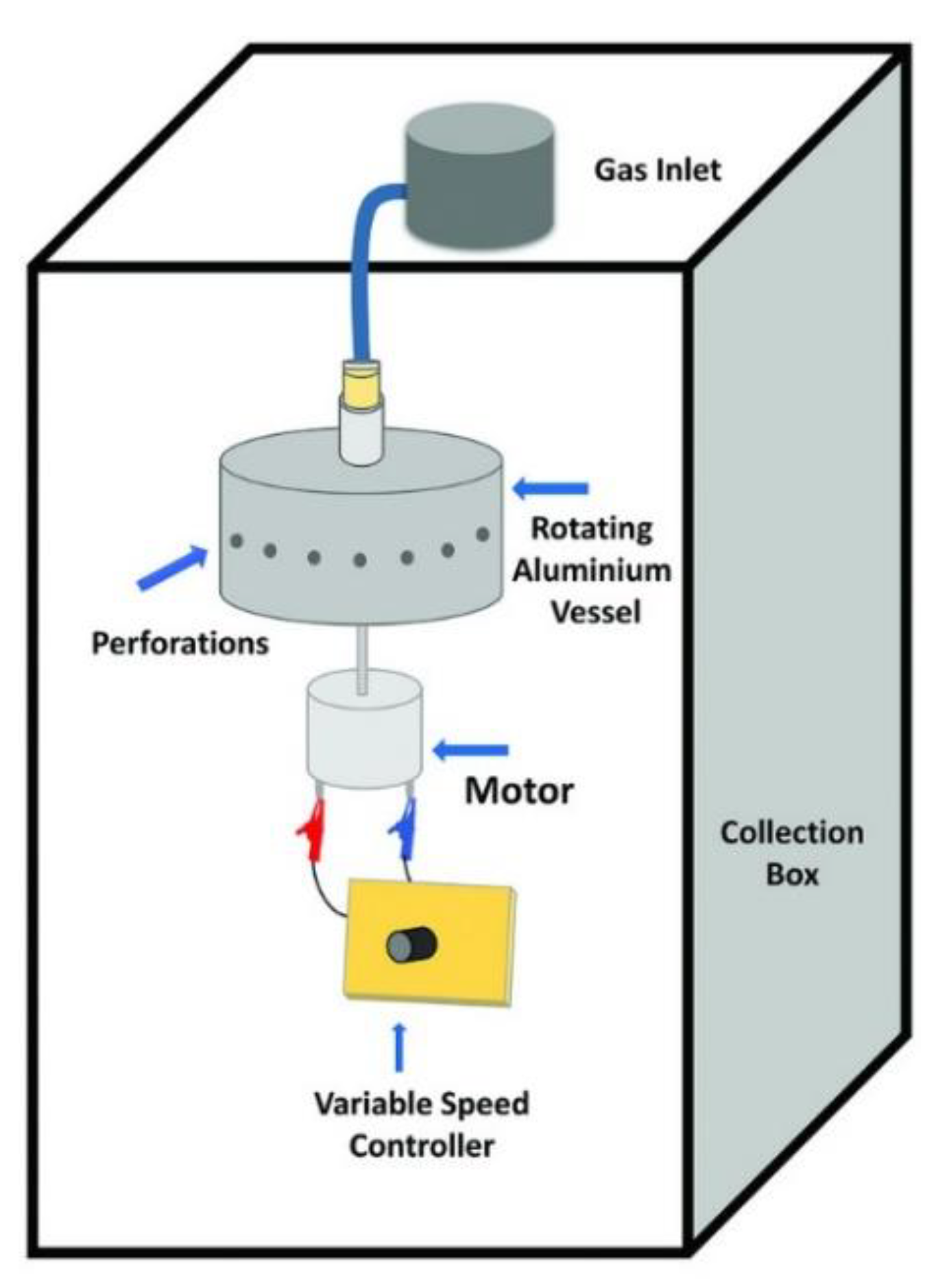 Gas Inlet

Rotating Aluminium Vessel

Perforations

Motor

Collection Box

Variable Speed Controller