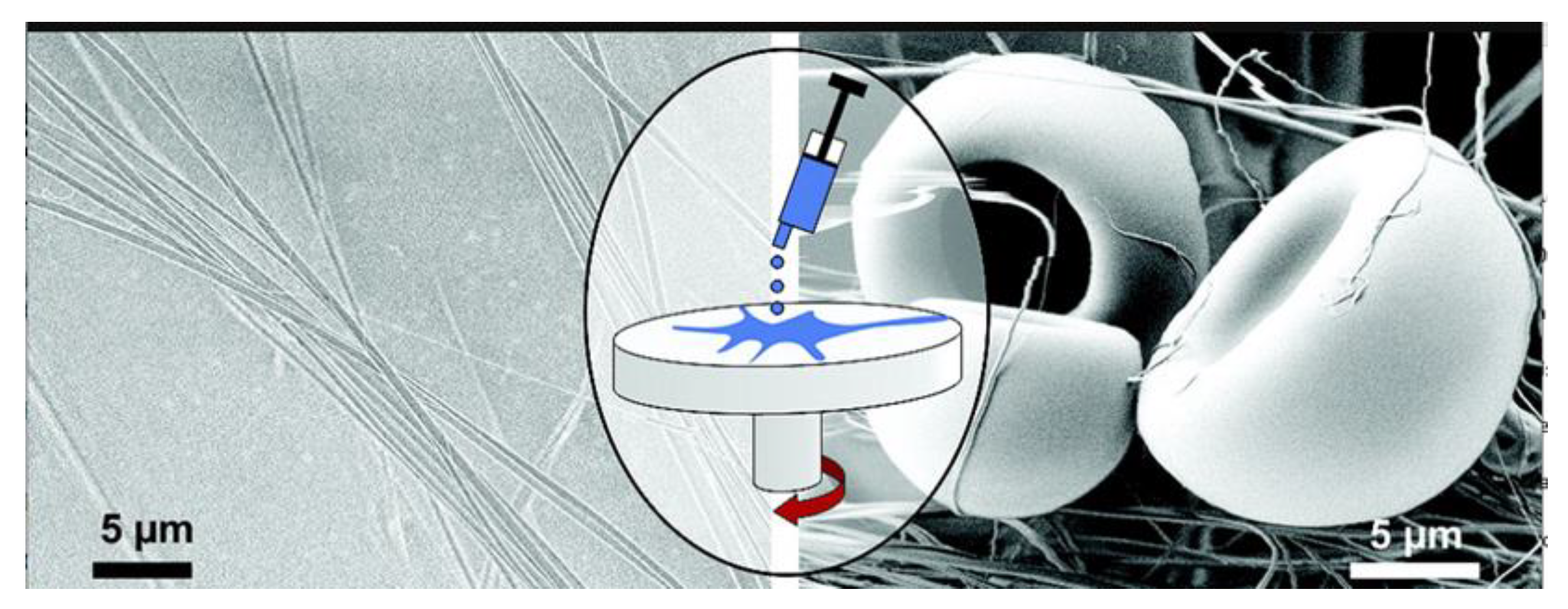 5 μm

5 μm