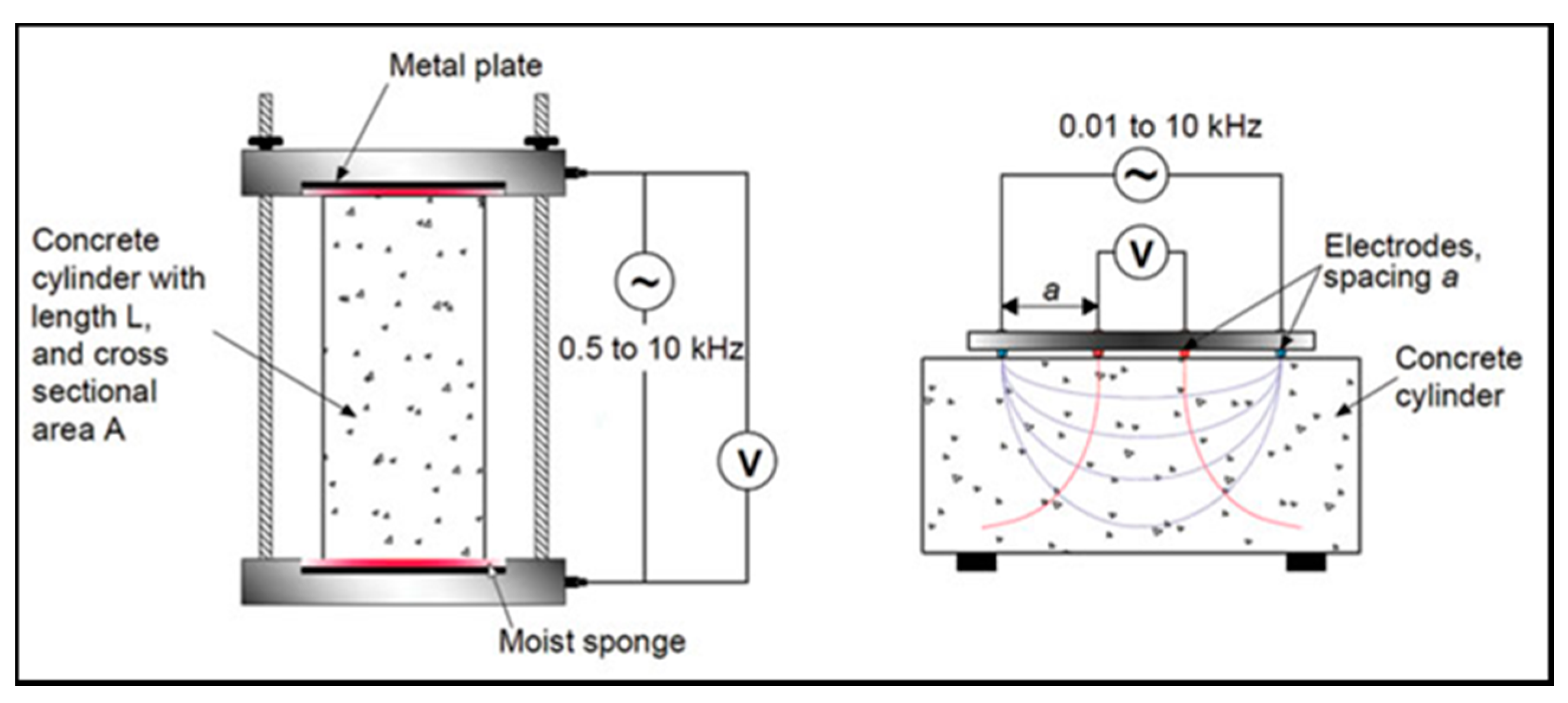 Metal plate

Concrete cylinder with length L, and cross sectional area A

~

0.5 to 10 kHz

V

Moist sponge

0.01 to 10 kHz

~

V

a

Electrodes, spacing a

Concrete cylinder