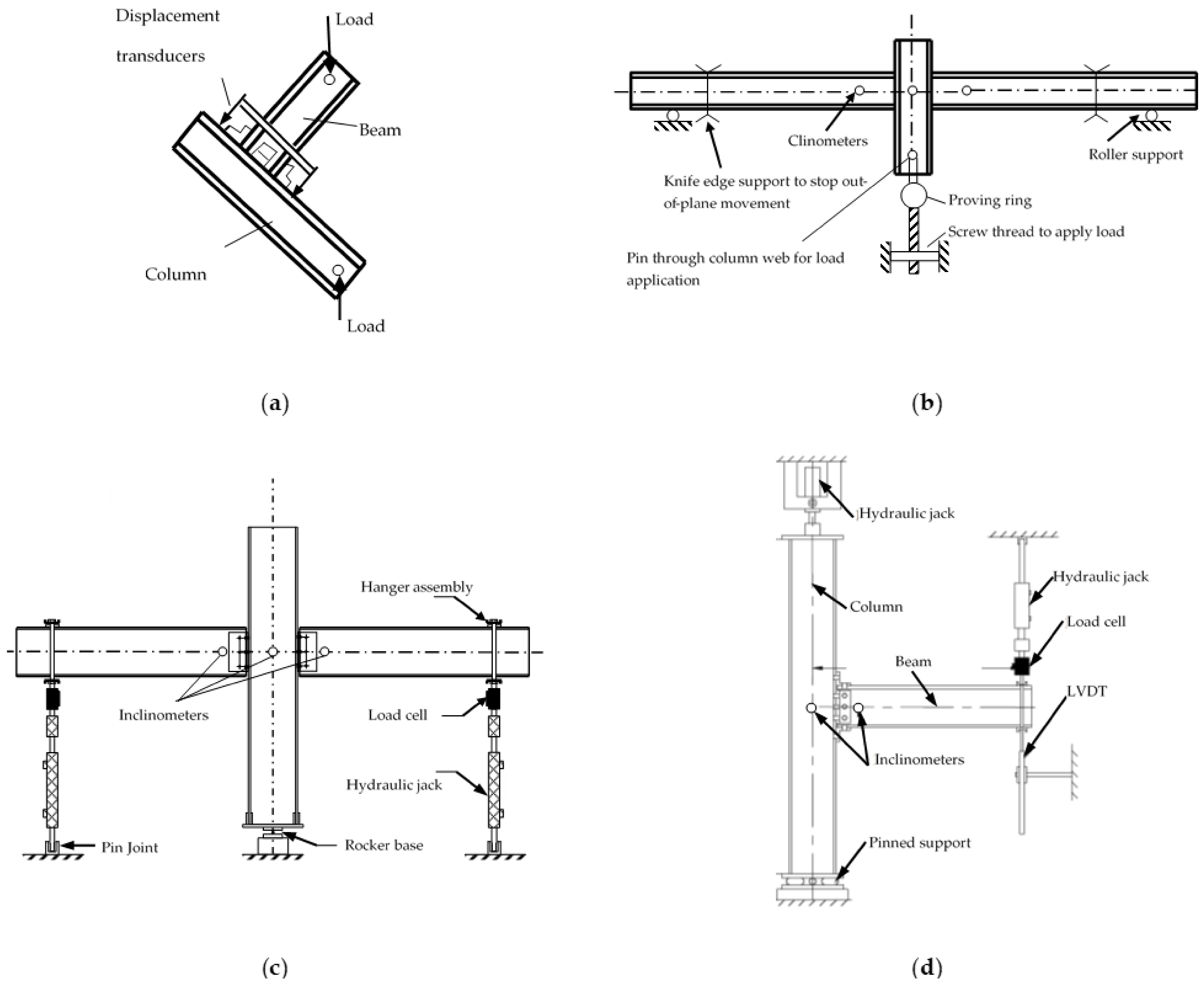 Displacement transducers
Load
Beam
Column
Load

(a)

Clinometers
Roller support
Knife edge support to stop out-of-plane movement
Proving ring
Screw thread to apply load
Pin through column web for load application

(b)

Hanger assembly
Inclinometers
Load cell
Hydraulic jack
Pin Joint
Rocker base

(c)

Hydraulic jack
Hydraulic jack
Column
Load cell
Beam
LVDT
Inclinometers
Pinned support

(d)