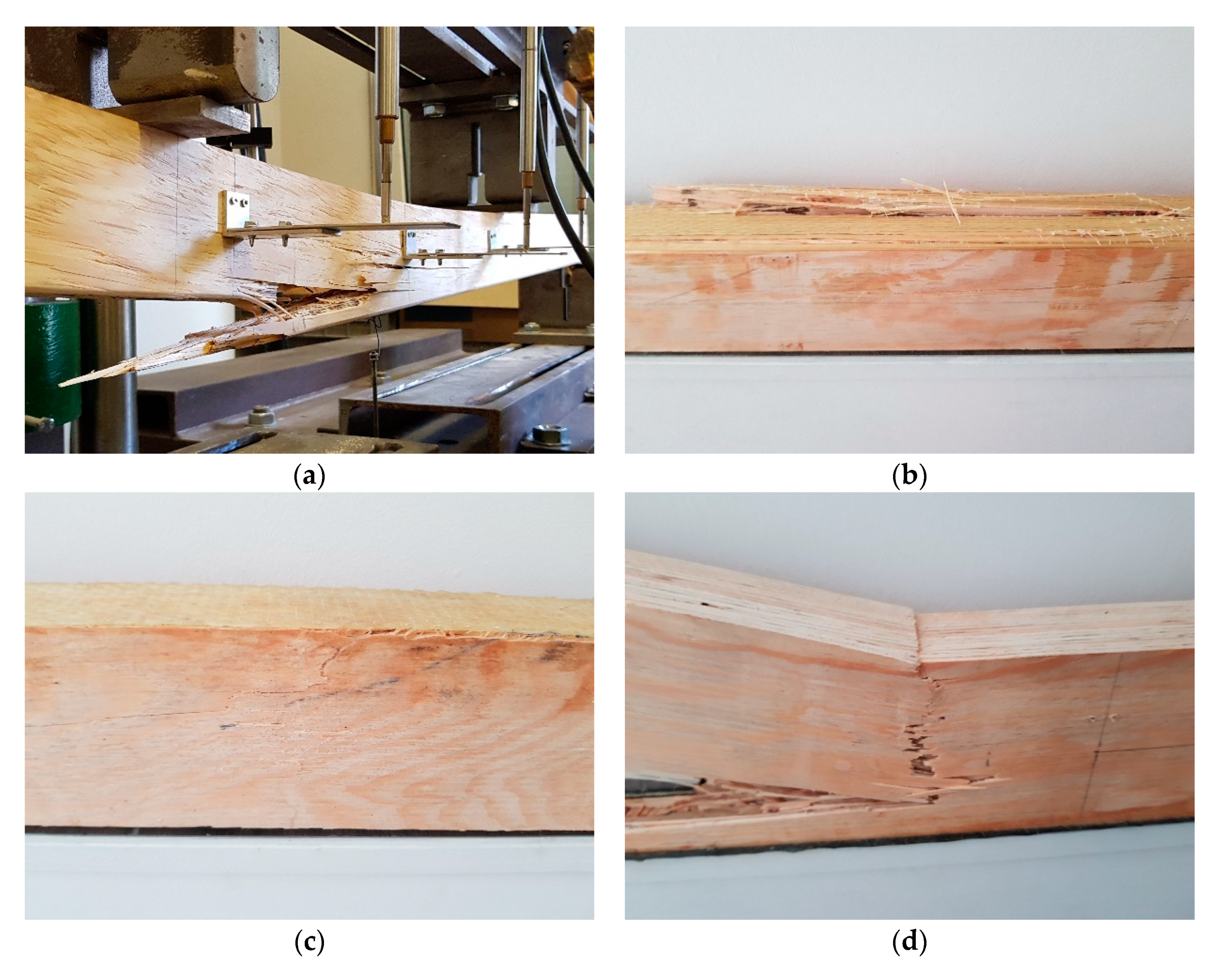 (a)

(b)

(c)

(d)