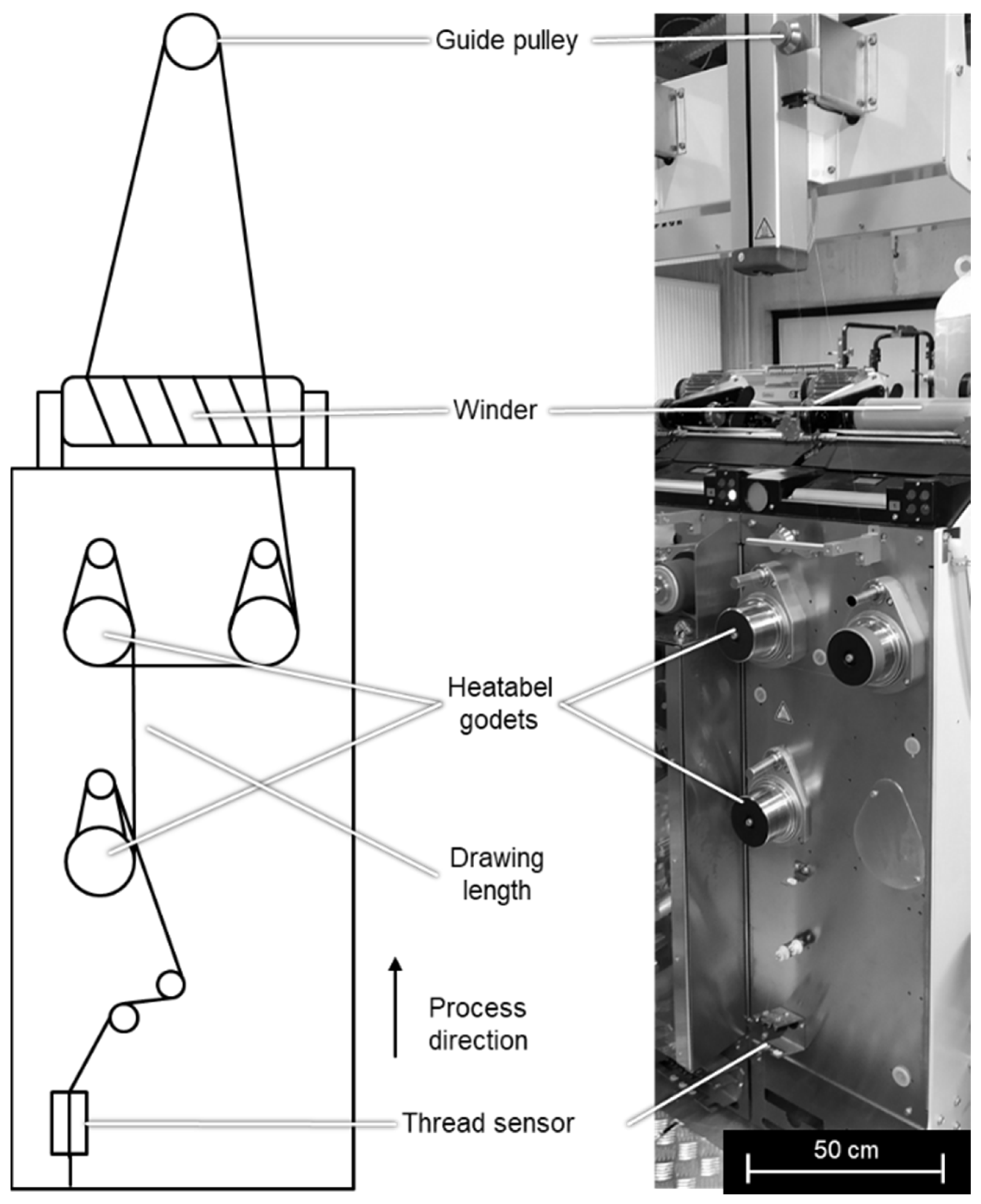 Guide pulley

Winder

Heatabel godets

Drawing length

Process direction

Thread sensor

50 cm