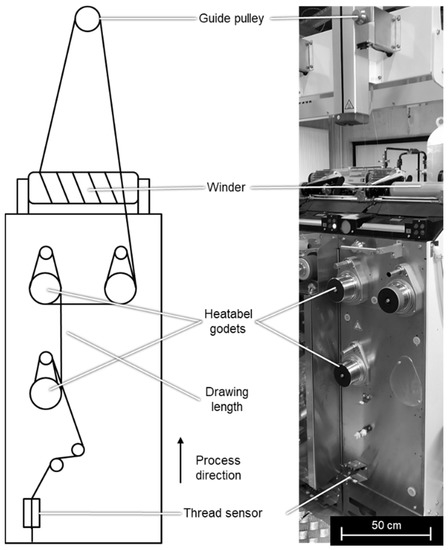 Guide pulley

Winder

Heatabel godets

Drawing length

Process direction

Thread sensor

50 cm