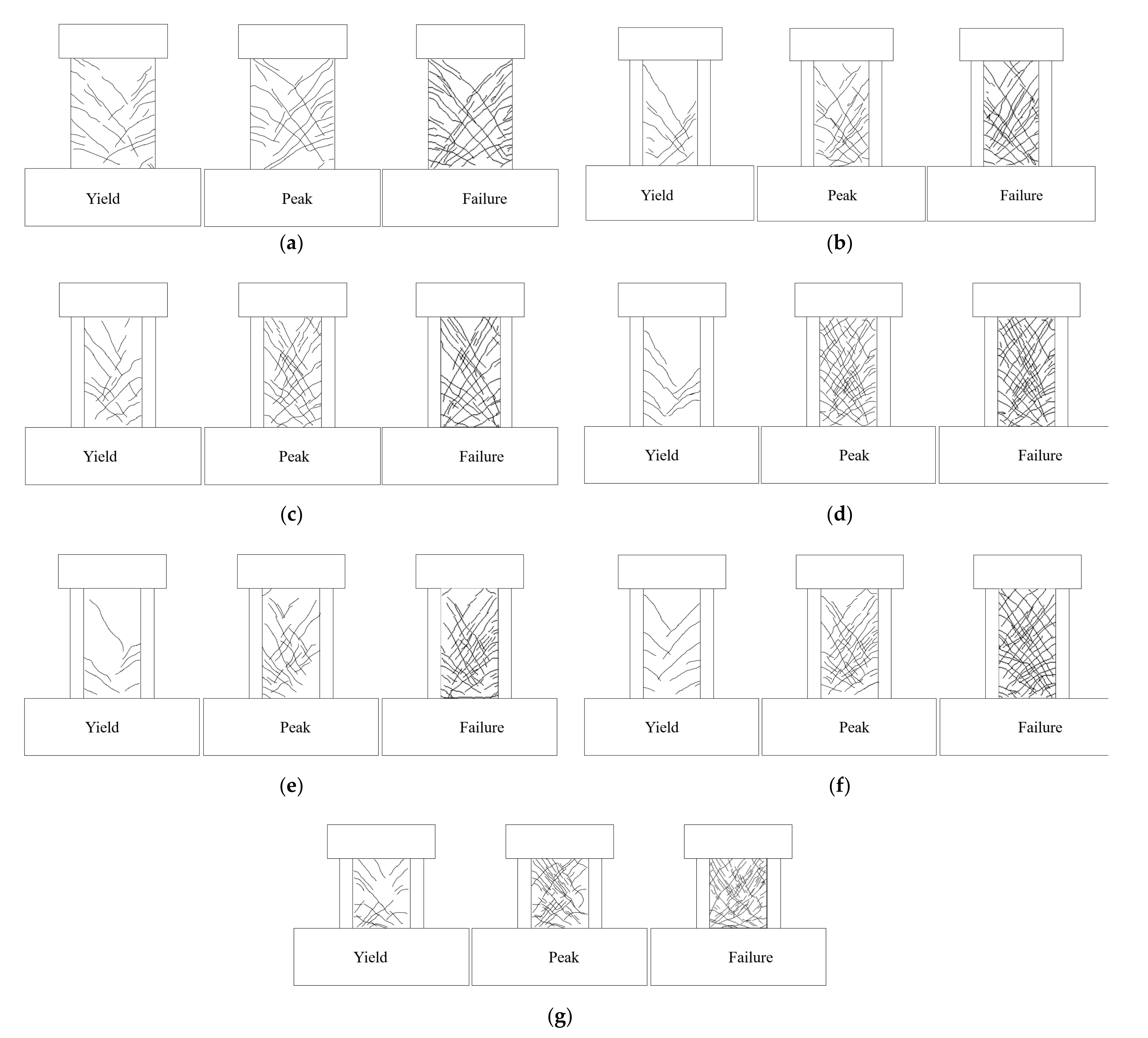 Yield

Peak

Failure

(a)

Yield

Peak

Failure

(b)

Yield

Peak

Failure

(c)

Yield

Peak

Failure

(d)

Yield

Peak

Failure

(e)

Yield

Peak

Failure

(f)

Yield

Peak

Failure

(g)