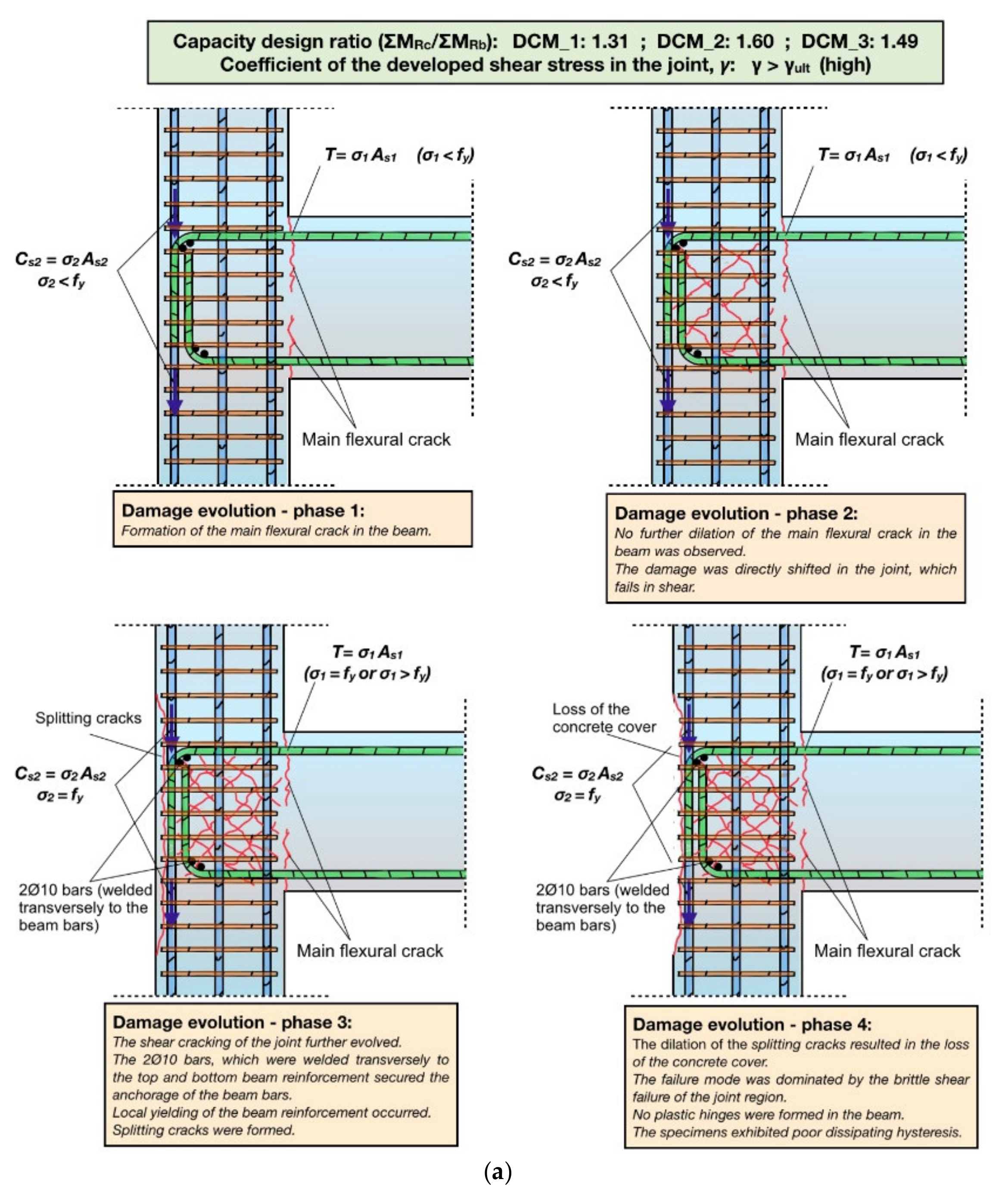 Capacity design ratio ($\Sigma M_{Rc}/\Sigma M_{Rb}$): DCM_1: 1.31 ; DCM_2: 1.60 ; DCM_3: 1.49
Coefficient of the developed shear stress in the joint, $\gamma$: $\gamma > \gamma_{ult}$ (high)

$T = \sigma_1 A_{s1}$ $(\sigma_1 < f_y)$

$C_{s2} = \sigma_2 A_{s2}$
$\sigma_2 < f_y$

Main flexural crack

Damage evolution - phase 1:
Formation of the main flexural crack in the beam.

$T = \sigma_1 A_{s1}$ $(\sigma_1 < f_y)$

$C_{s2} = \sigma_2 A_{s2}$
$\sigma_2 < f_y$

Main flexural crack

Damage evolution - phase 2:
No further dilation of the main flexural crack in the beam was observed.
The damage was directly shifted in the joint, which fails in shear.

$T = \sigma_1 A_{s1}$
$(\sigma_1 = f_y$ or $\sigma_1 > f_y)$

Splitting cracks

$C_{s2} = \sigma_2 A_{s2}$
$\sigma_2 = f_y$

2Ø10 bars (welded transversely to the beam bars)

Main flexural crack

Damage evolution - phase 3:
The shear cracking of the joint further evolved.
The 2Ø10 bars, which were welded transversely to the top and bottom beam reinforcement secured the anchorage of the beam bars.
Local yielding of the beam reinforcement occurred.
Splitting cracks were formed.

$T = \sigma_1 A_{s1}$
$(\sigma_1 = f_y$ or $\sigma_1 > f_y)$

Loss of the concrete cover

$C_{s2} = \sigma_2 A_{s2}$
$\sigma_2 = f_y$

2Ø10 bars (welded transversely to the beam bars)

Main flexural crack

Damage evolution - phase 4:
The dilation of the splitting cracks resulted in the loss of the concrete cover.
The failure mode was dominated by the brittle shear failure of the joint region.
No plastic hinges were formed in the beam.
The specimens exhibited poor dissipating hysteresis.

(a)