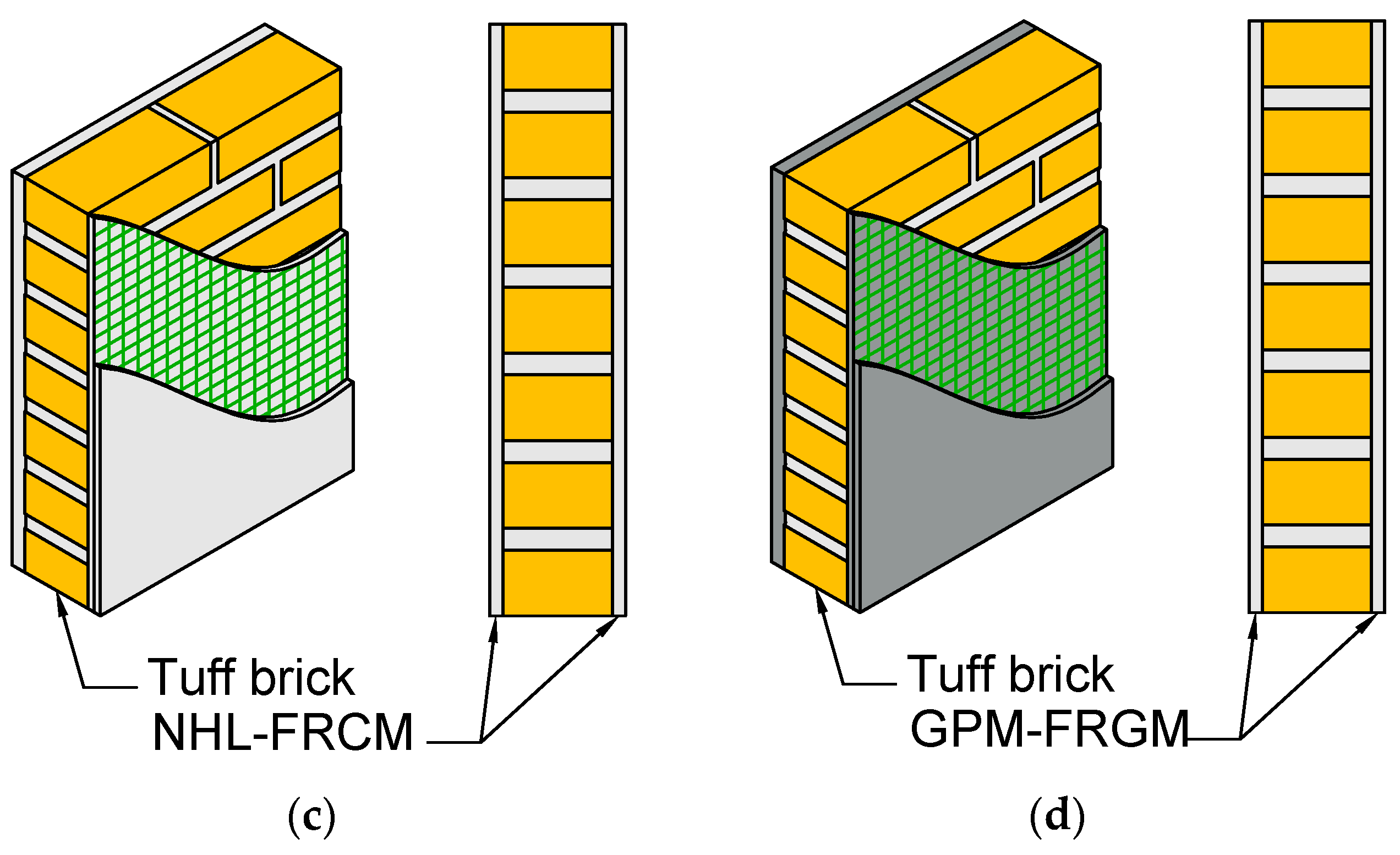 Tuff brick
NHL-FRCM

(c)

Tuff brick
GPM-FRGM

(d)