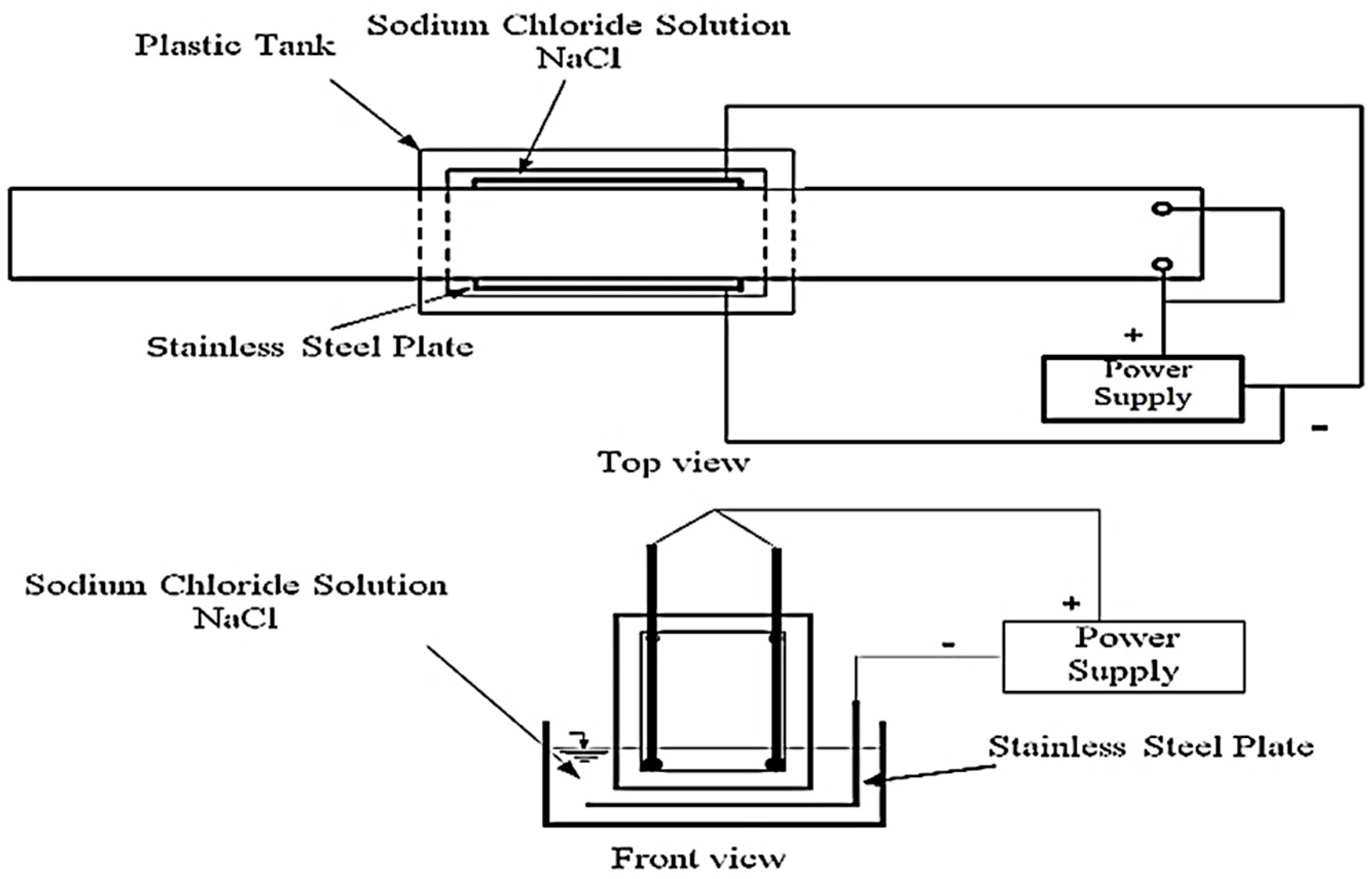 Plastic Tank

Sodium Chloride Solution
NaCl

Stainless Steel Plate

+

Power Supply

-

Top view

Sodium Chloride Solution
NaCl

+

-

Power Supply

Stainless Steel Plate

Front view