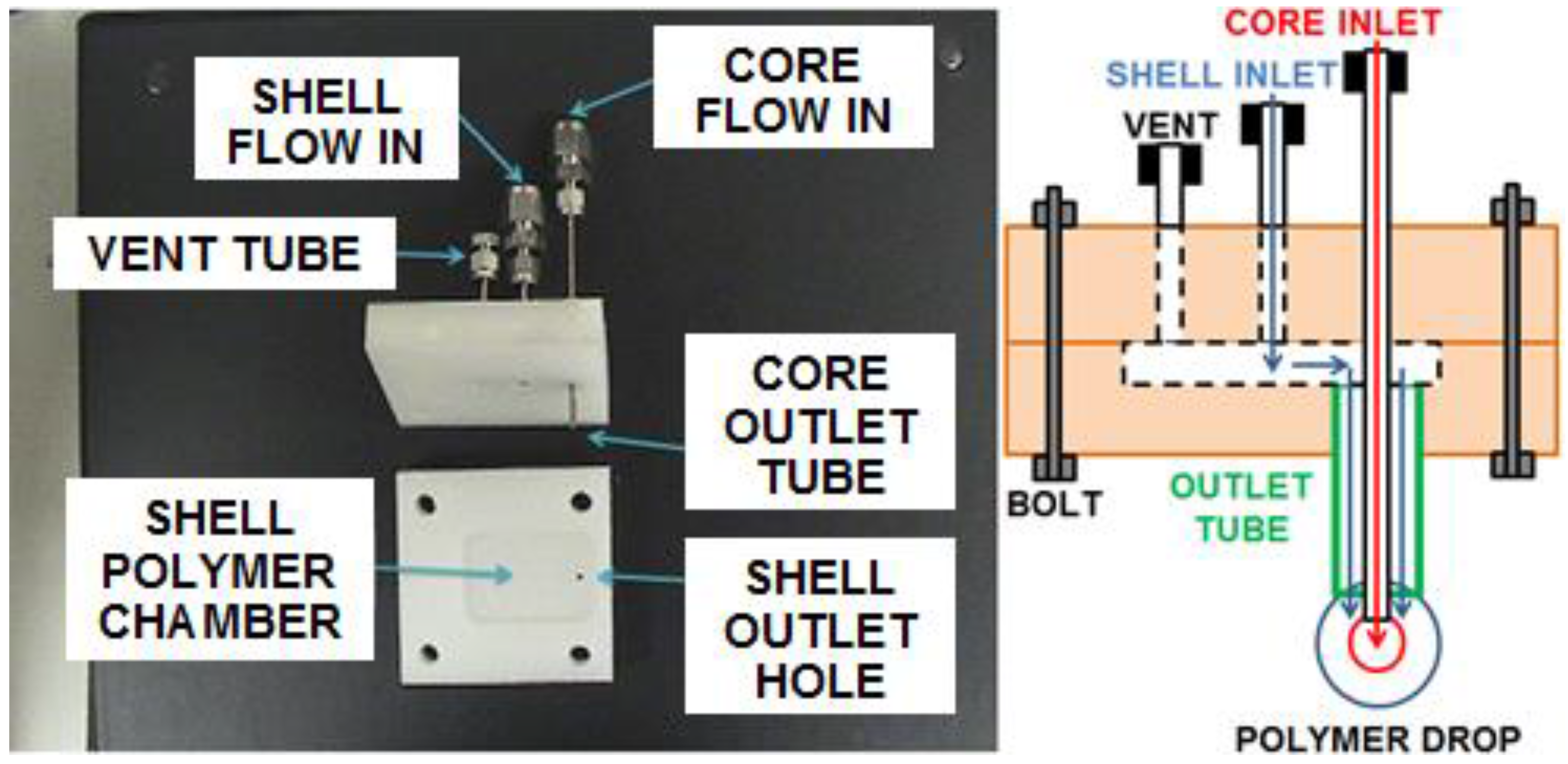 SHELL FLOW IN

CORE FLOW IN

VENT TUBE

CORE OUTLET TUBE

SHELL POLYMER CHAMBER

SHELL OUTLET HOLE

CORE INLET

SHELL INLET

VENT

BOLT

OUTLET TUBE

POLYMER DROP