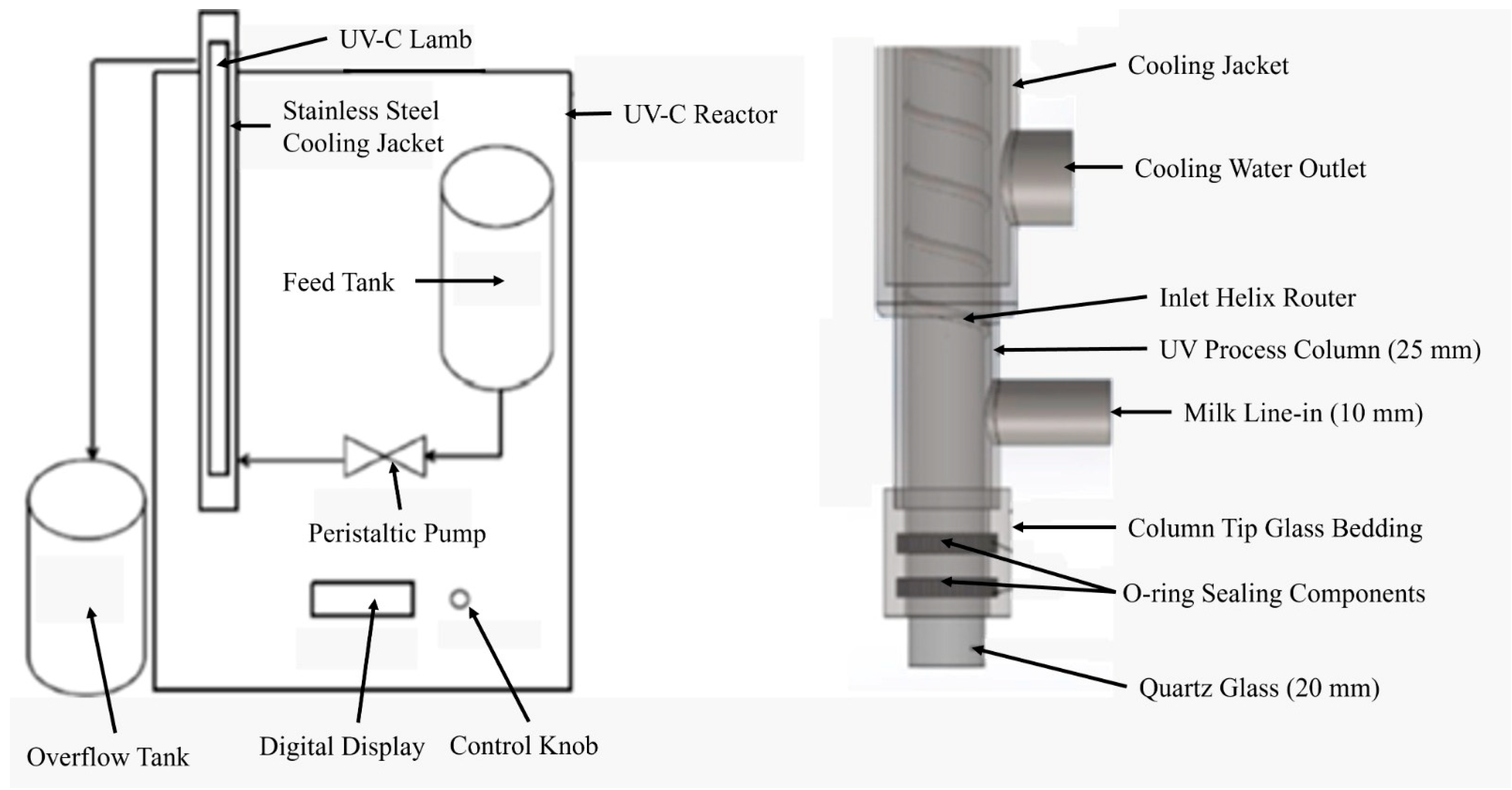 UV-C Lamb
Stainless Steel Cooling Jacket
UV-C Reactor
Feed Tank
Peristaltic Pump
Overflow Tank
Digital Display
Control Knob

Cooling Jacket
Cooling Water Outlet
Inlet Helix Router
UV Process Column (25 mm)
Milk Line-in (10 mm)
Column Tip Glass Bedding
O-ring Sealing Components
Quartz Glass (20 mm)