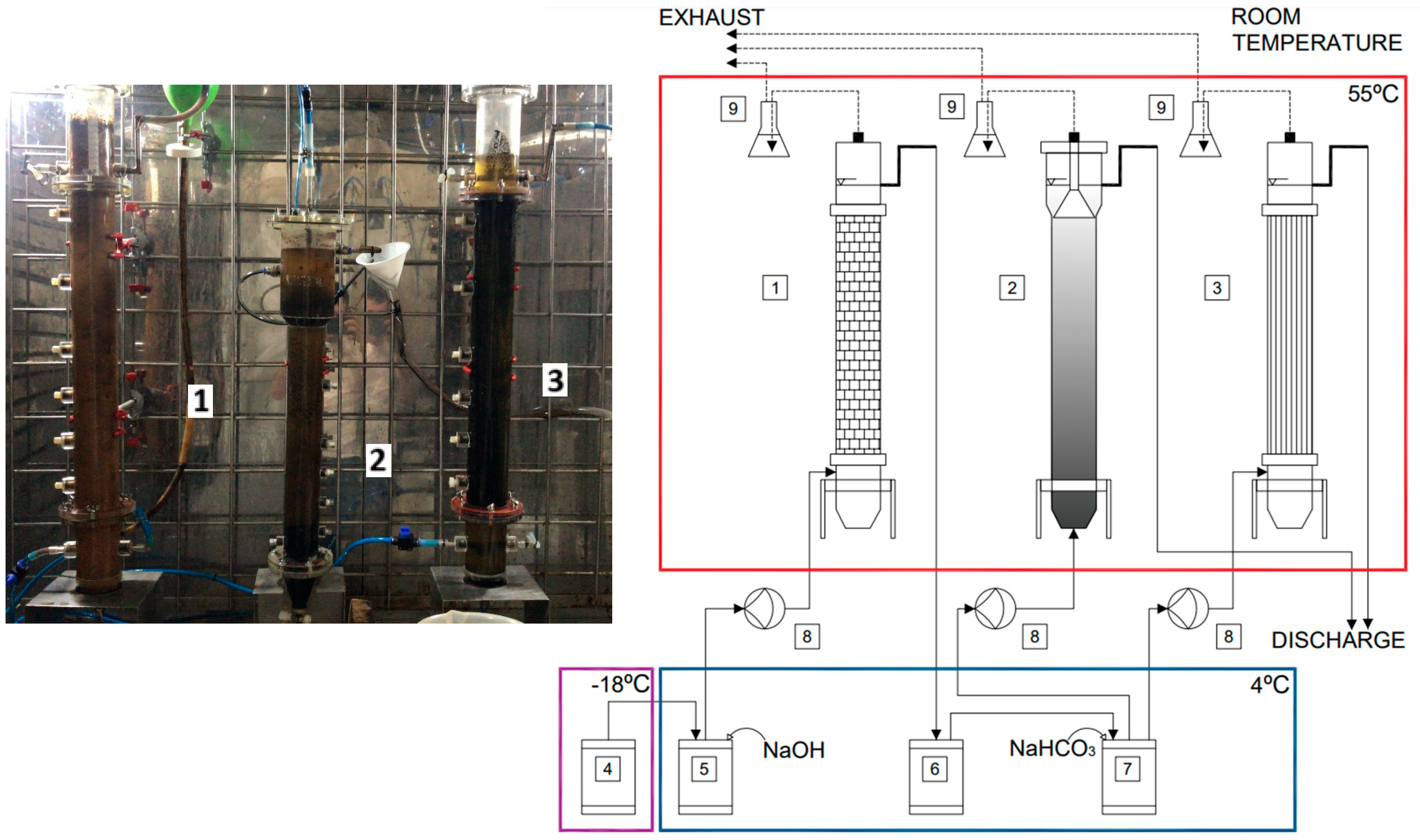 1

2

3

EXHAUST

ROOM TEMPERATURE

55ºC

9

9

9

1

2

3

8

8

8

DISCHARGE

-18ºC

4ºC

4

5

NaOH

6

$NaHCO_3$

7