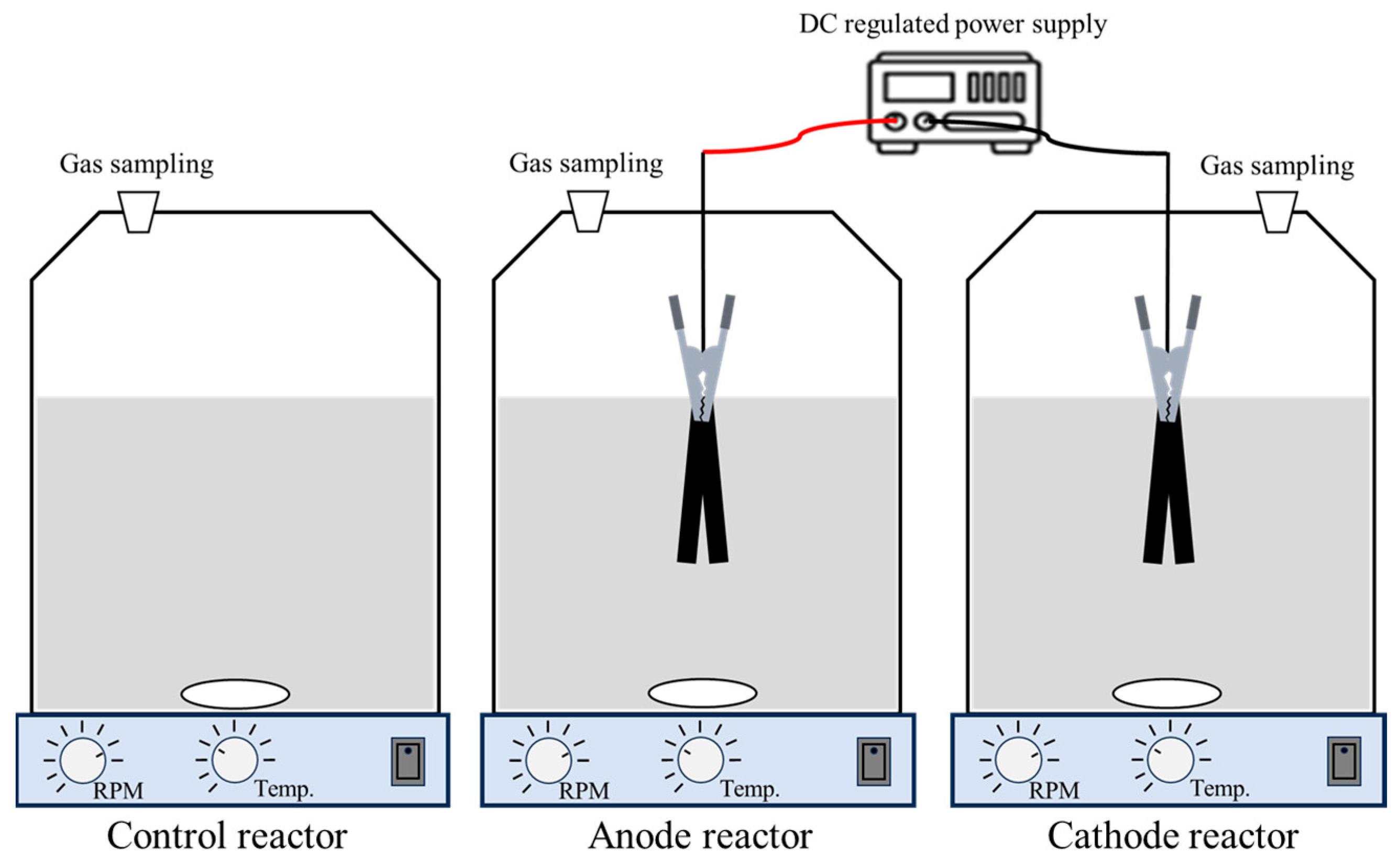 DC regulated power supply

Gas sampling

Gas sampling

Gas sampling

RPM

Temp.

RPM

Temp.

RPM

Temp.

Control reactor

Anode reactor

Cathode reactor