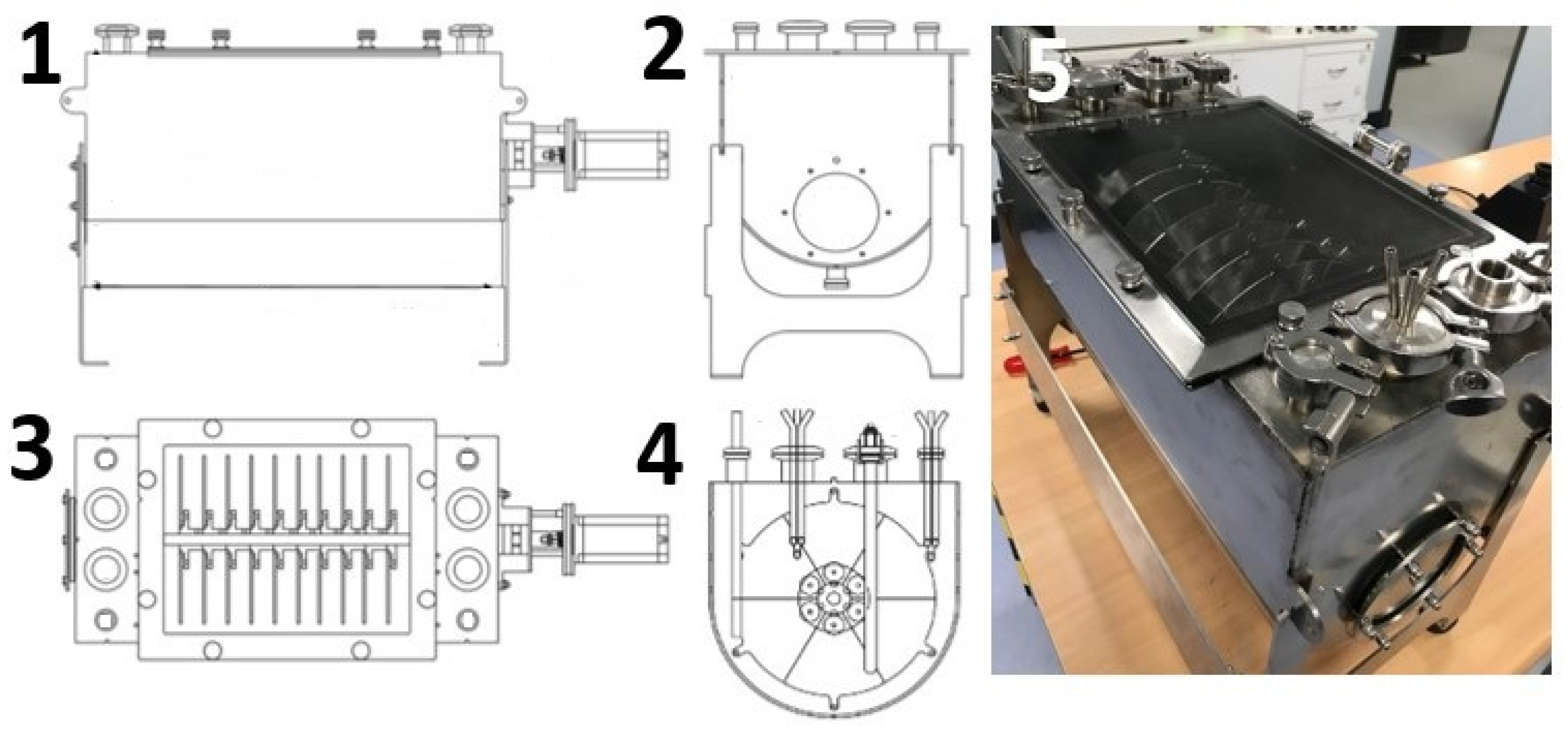 1
2
5
3
4