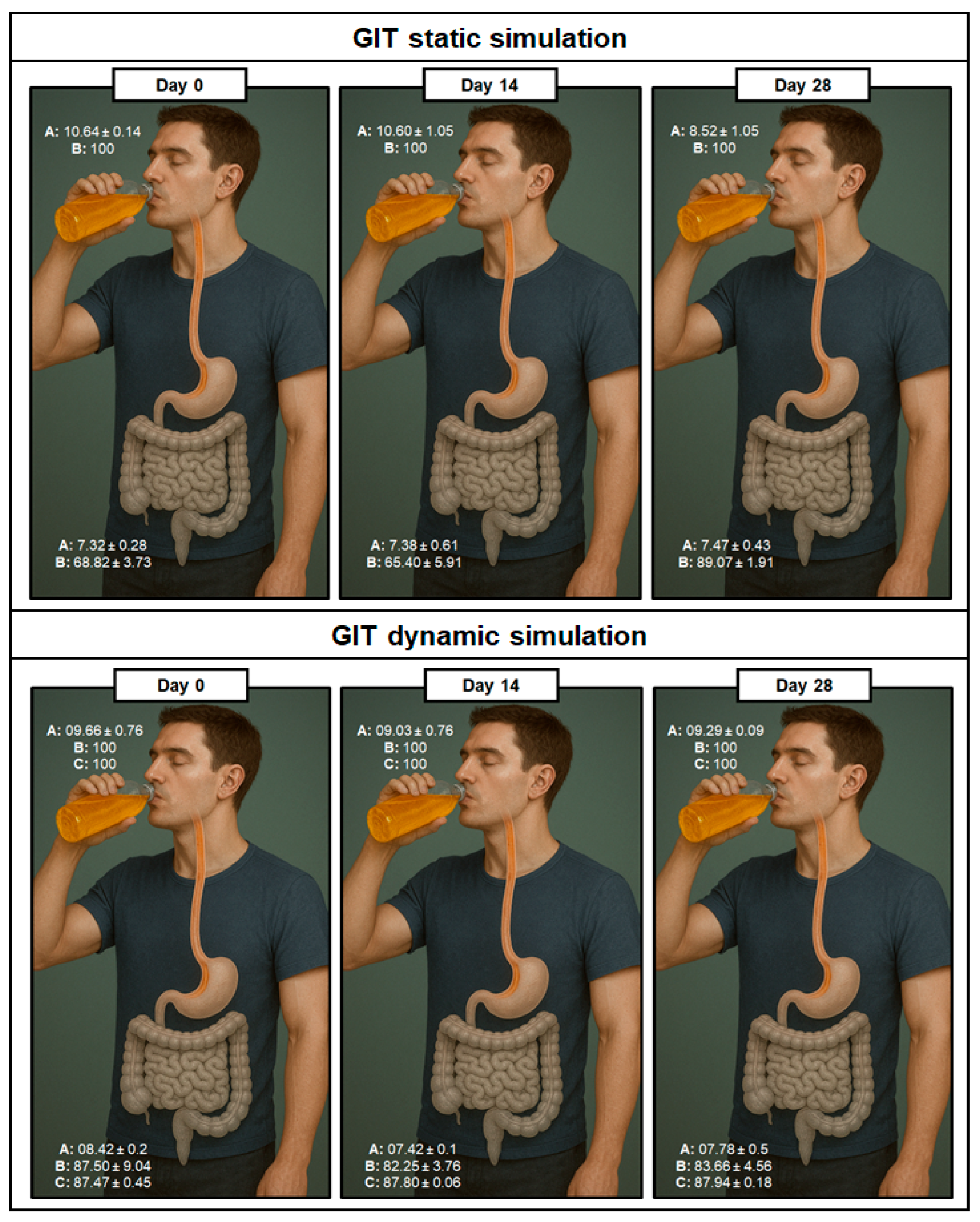 GIT static simulation

Day 0

A: 10.64 ± 0.14
B: 100

A: 7.32 ± 0.28
B: 68.82 ± 3.73

Day 14

A: 10.60 ± 1.05
B: 100

A: 7.38 ± 0.61
B: 65.40 ± 5.91

Day 28

A: 8.52 ± 1.05
B: 100

A: 7.47 ± 0.43
B: 89.07 ± 1.91

GIT dynamic simulation

Day 0

A: 09.66 ± 0.76
B: 100
C: 100

A: 08.42 ± 0.2
B: 87.50 ± 9.04
C: 87.47 ± 0.45

Day 14

A: 09.03 ± 0.76
B: 100
C: 100

A: 07.42 ± 0.1
B: 82.25 ± 3.76
C: 87.80 ± 0.06

Day 28

A: 09.29 ± 0.09
B: 100
C: 100

A: 07.78 ± 0.5
B: 83.66 ± 4.56
C: 87.94 ± 0.18