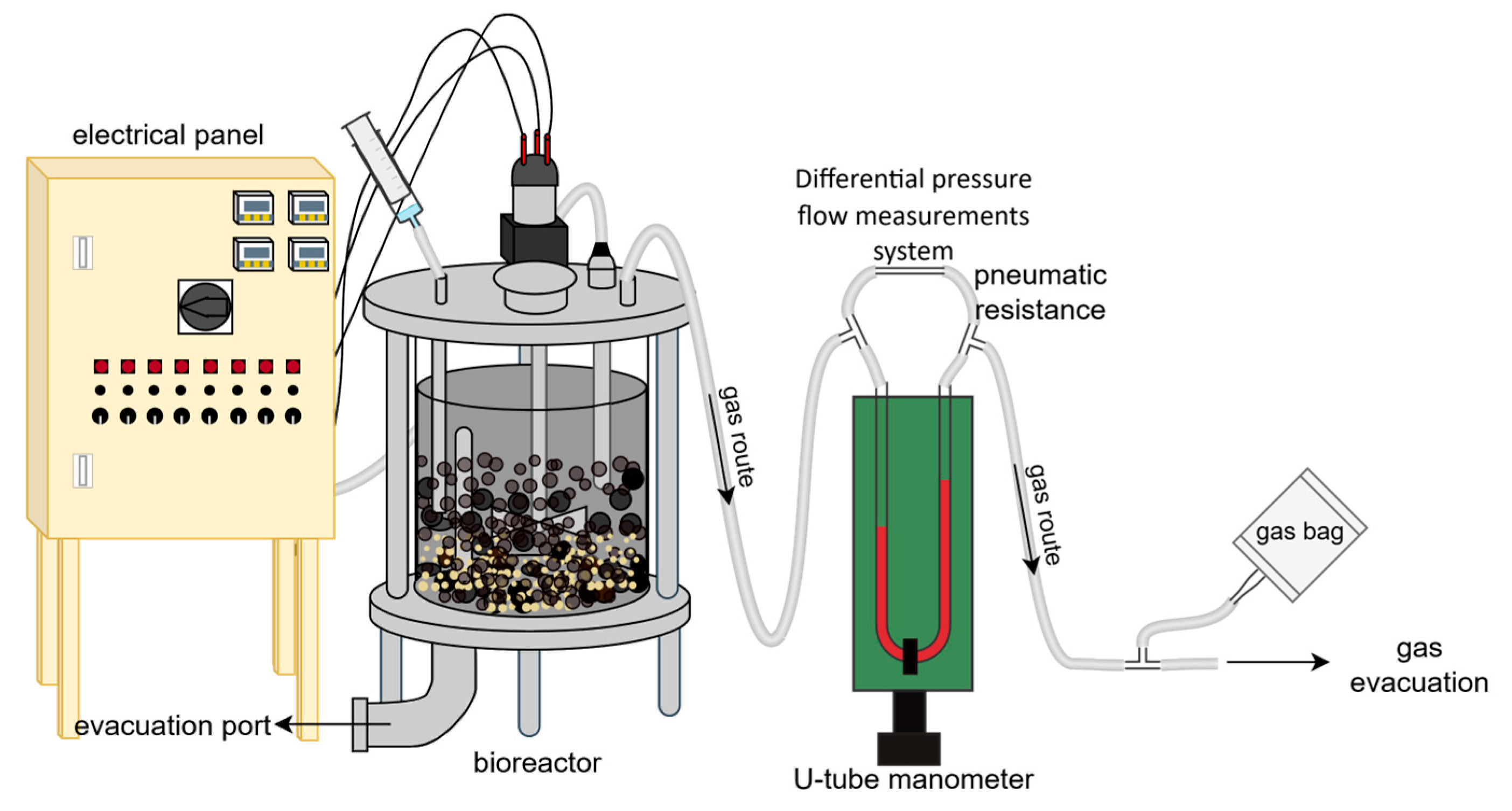 electrical panel

Differential pressure flow measurements system

pneumatic resistance

gas route

gas route

gas bag

gas evacuation

evacuation port

bioreactor

U-tube manometer