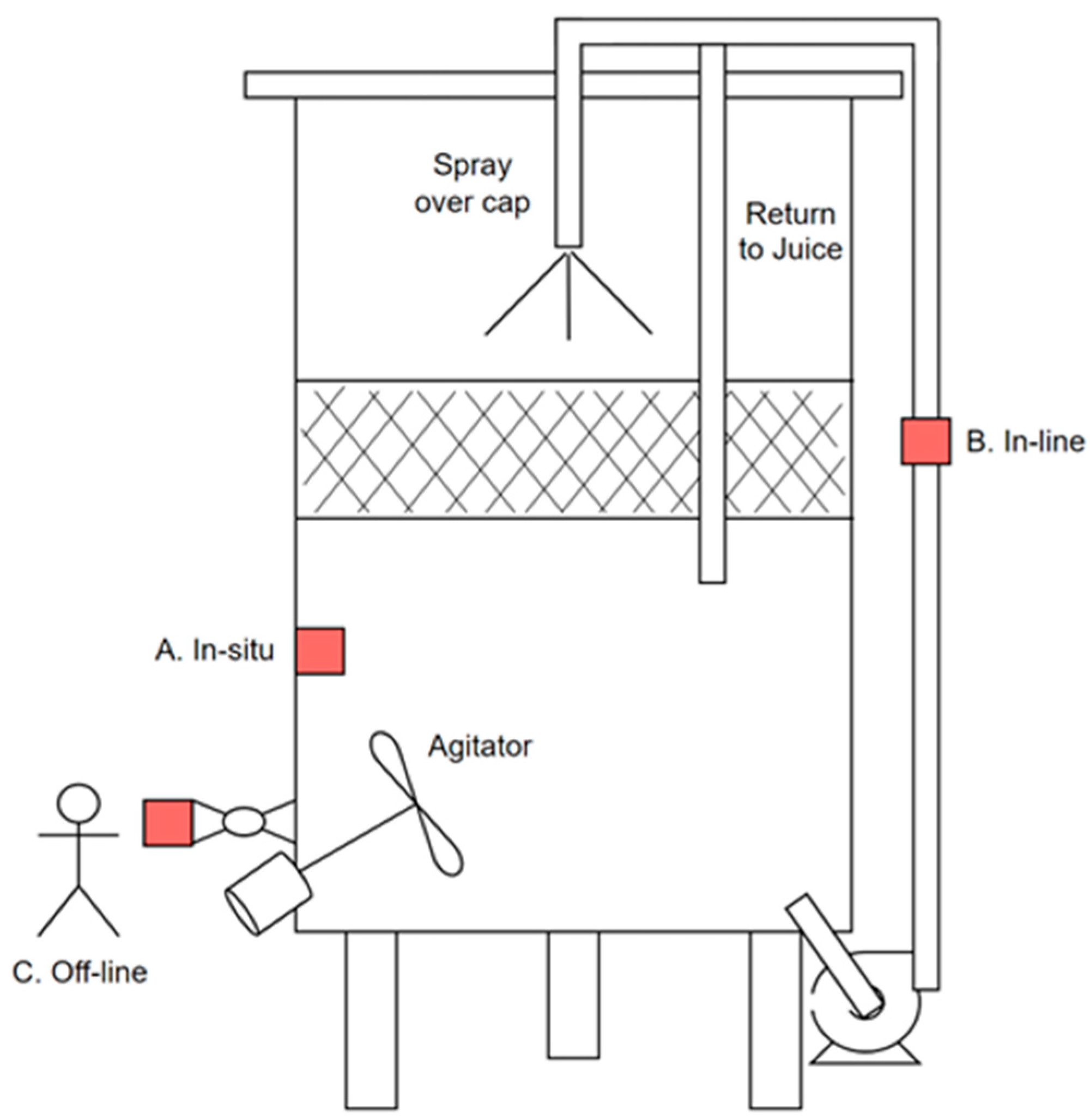 Spray over cap

Return to Juice

B. In-line

A. In-situ

Agitator

C. Off-line