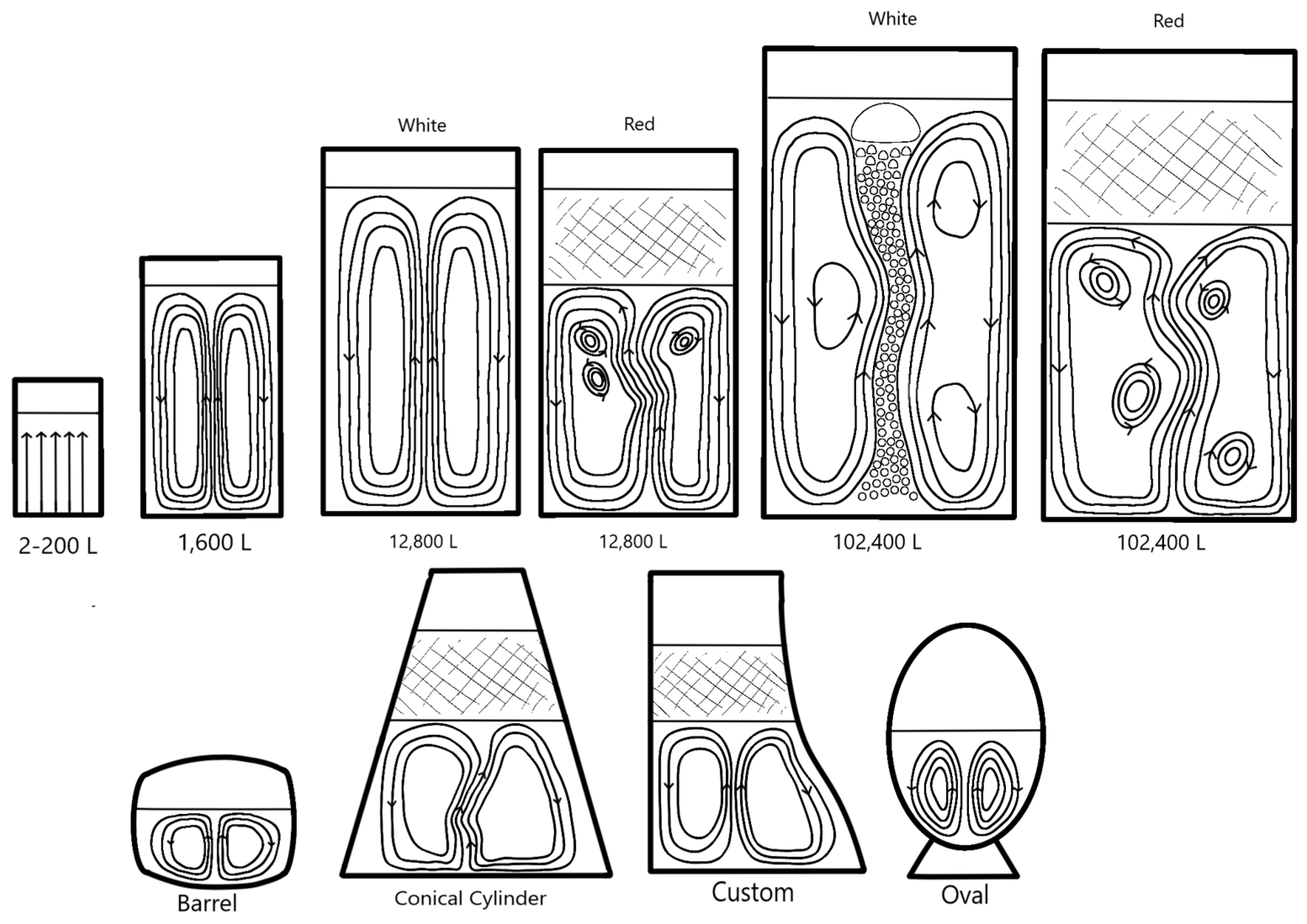 White

Red

White

Red

2-200 L

1,600 L

12,800 L

12,800 L

102,400 L

102,400 L

Barrel

Conical Cylinder

Custom

Oval